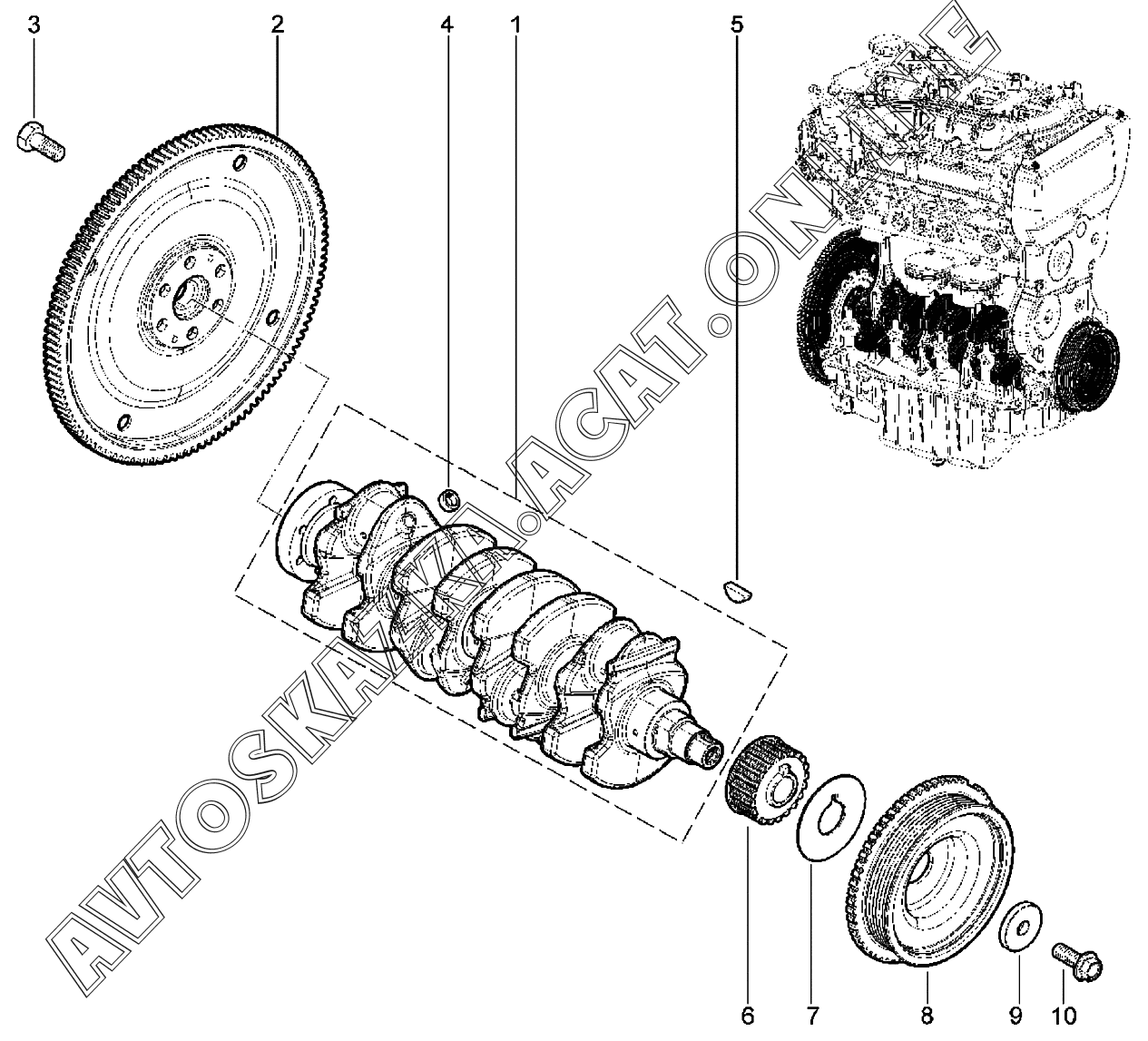 3
2
4
1
5
AVTOSKAZKA.ACAT.ONLINE
6
7
8
9
10