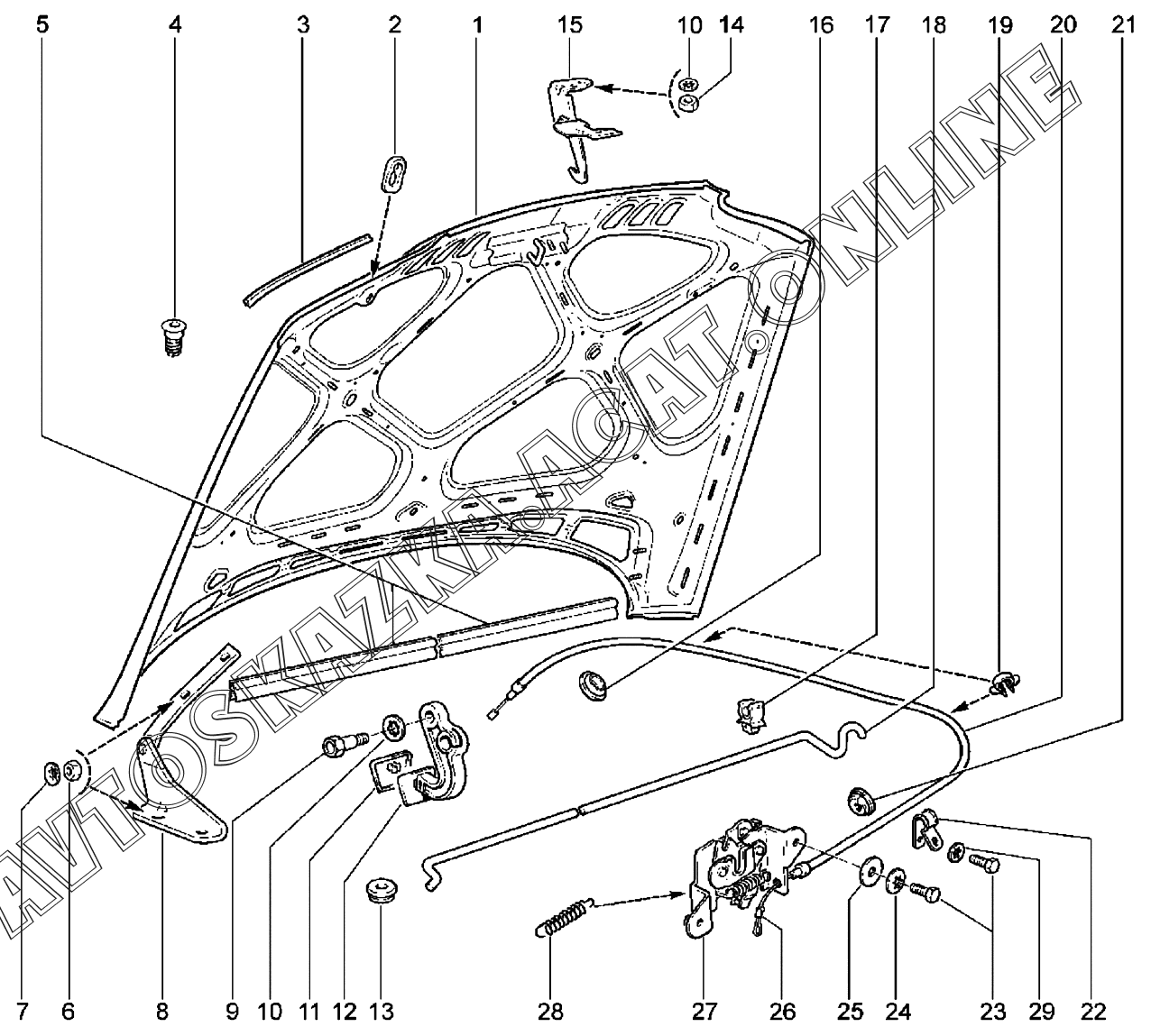 5 4 3 2 1 15 10 14 16 17 18 19 20 21

AVTOSKAZKA.ACAT.ONLINE

7 6 8 9 10 11 12 13 28 27 26 25 24 23 29 22