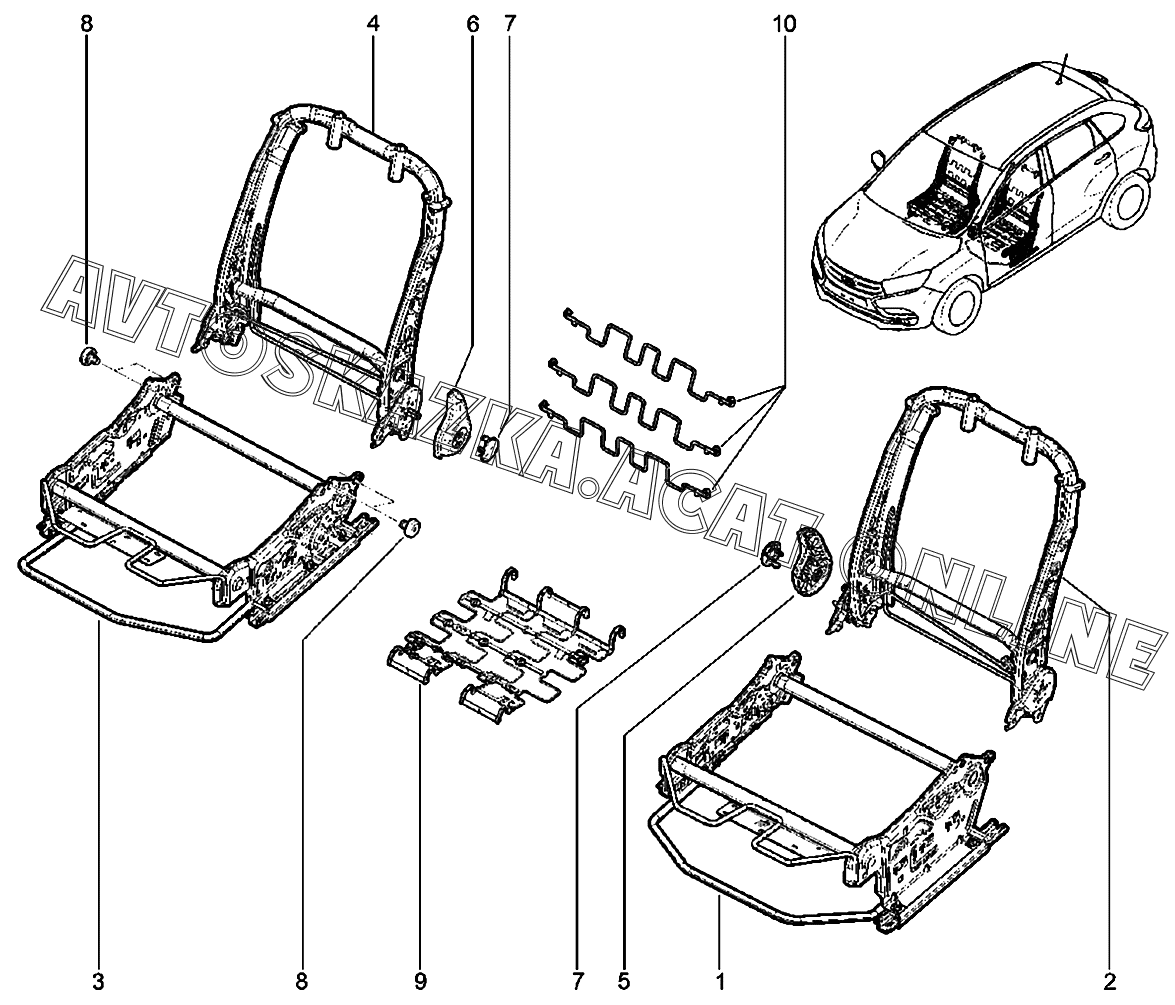 8
4
6
7
10
AVTOSKAZKA.ACAT.ONLINE
3
8
9
7
5
1
2