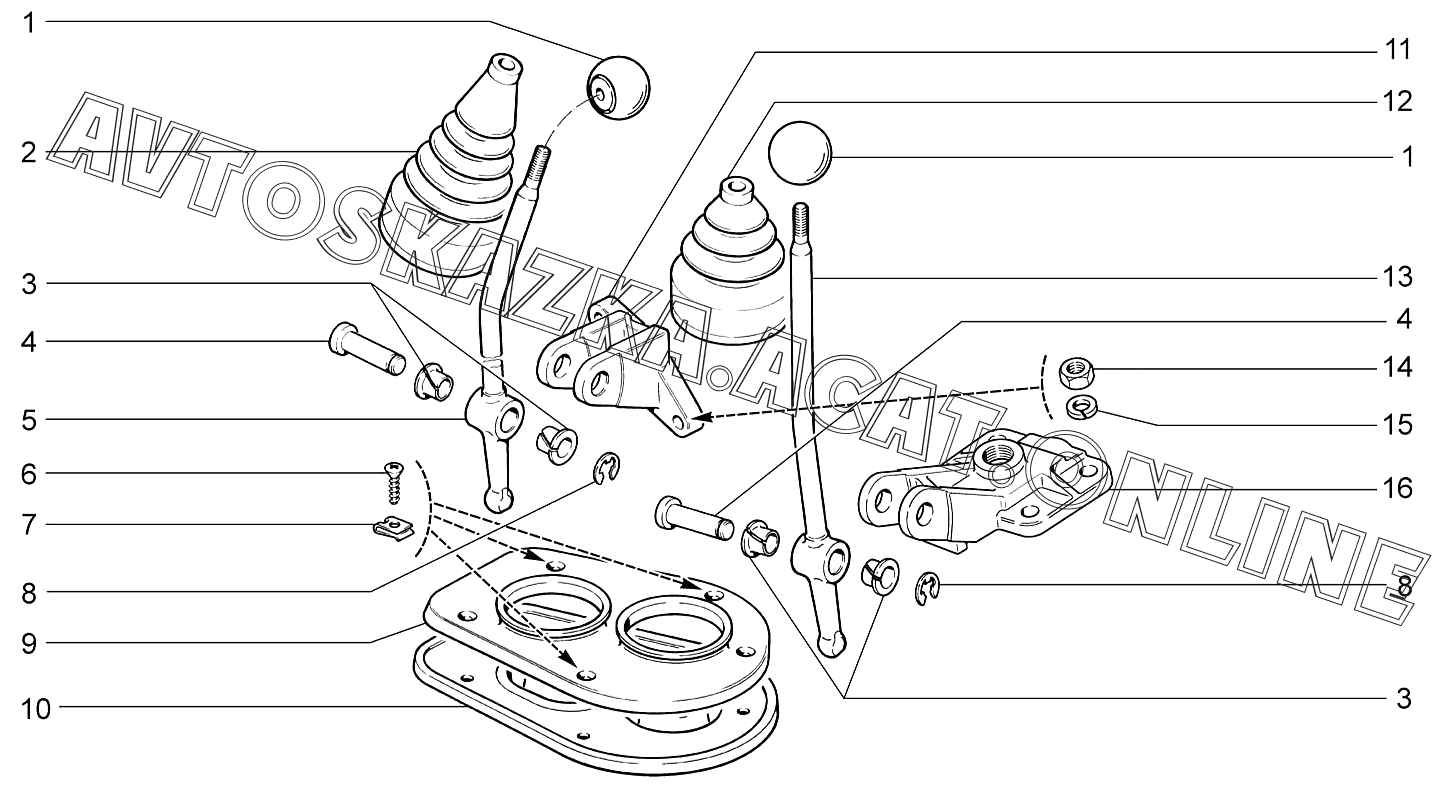 1
2
3
4
5
6
7
8
9
10
11
12
1
13
4
14
15
16
8
3

AVTOSKAZKA.ACAT.ONLINE