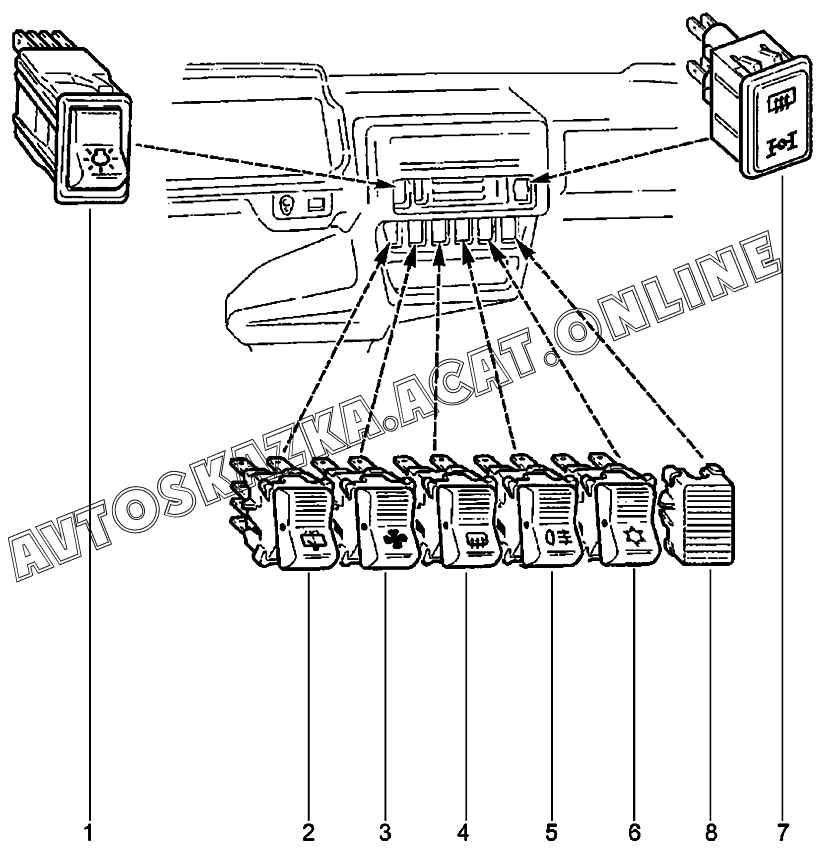 AVTOSKAZKA.ACAT.ONLINE

1
2
3
4
5
6
8
7