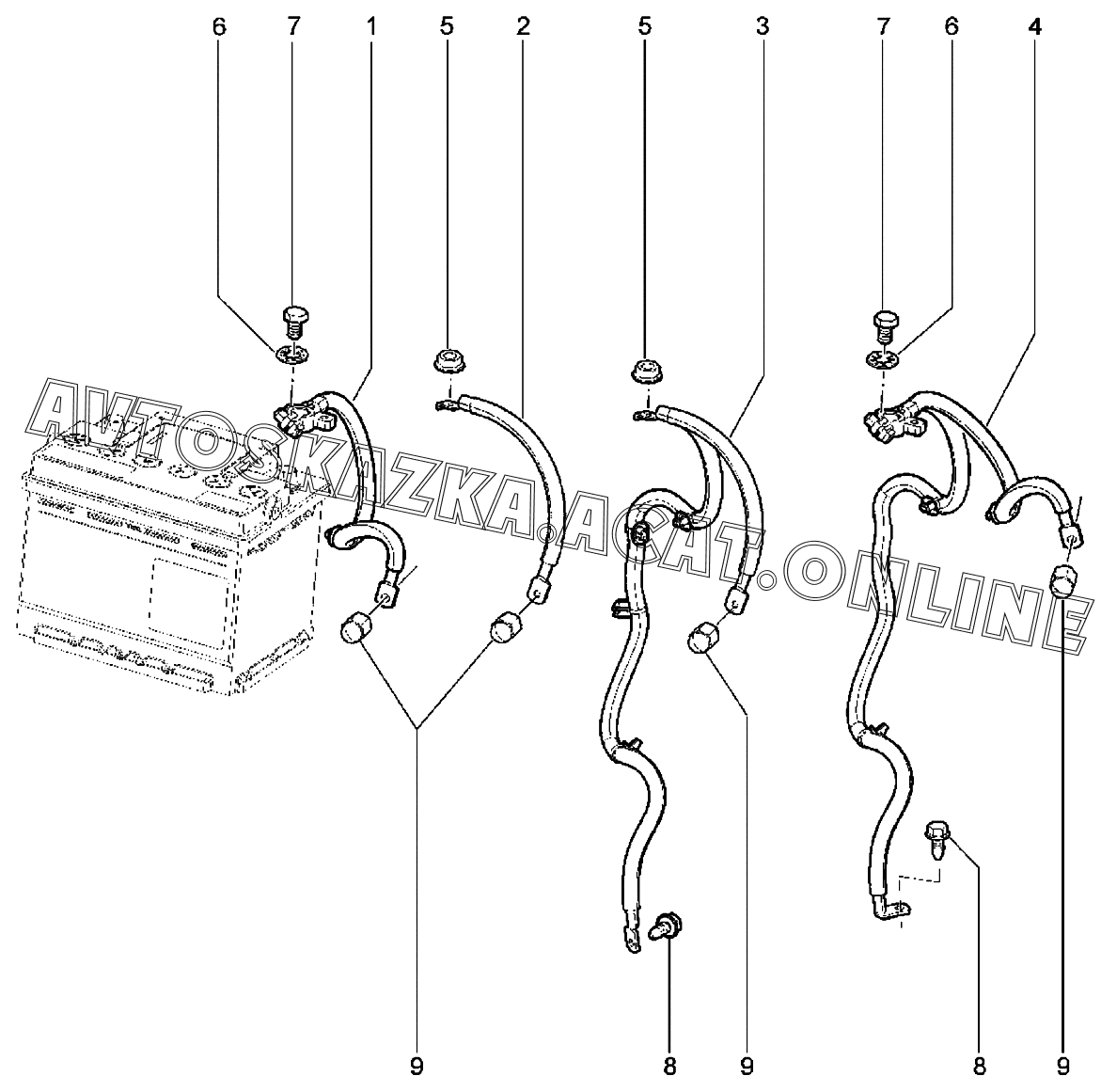 6 7 1 5 2 5 3 7 6 4

AVTOSKAZKA.ACAT.ONLINE

9 8 9 8 9