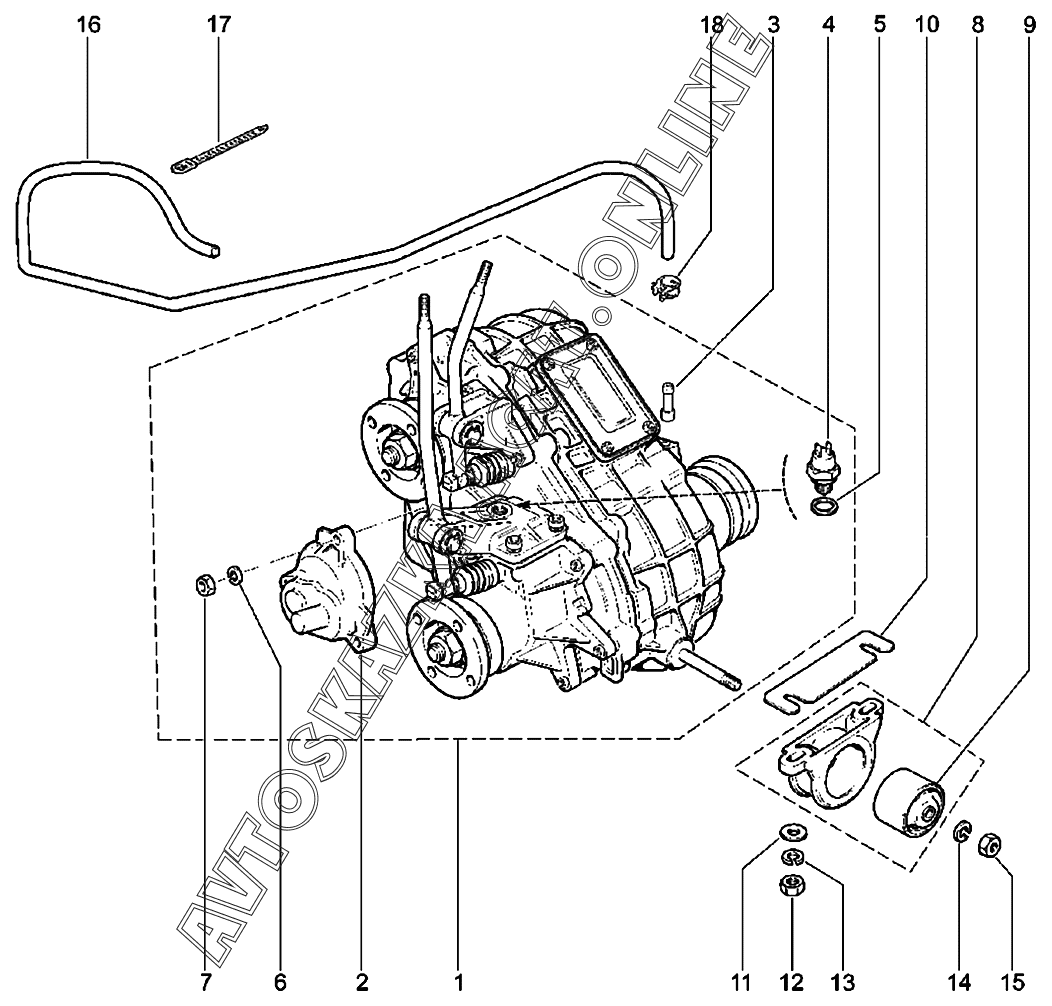 16
17
18
3
4
5
10
8
9

AVTOSKAZKA.ONLINE

7
6
2
1
11
12
13
14
15