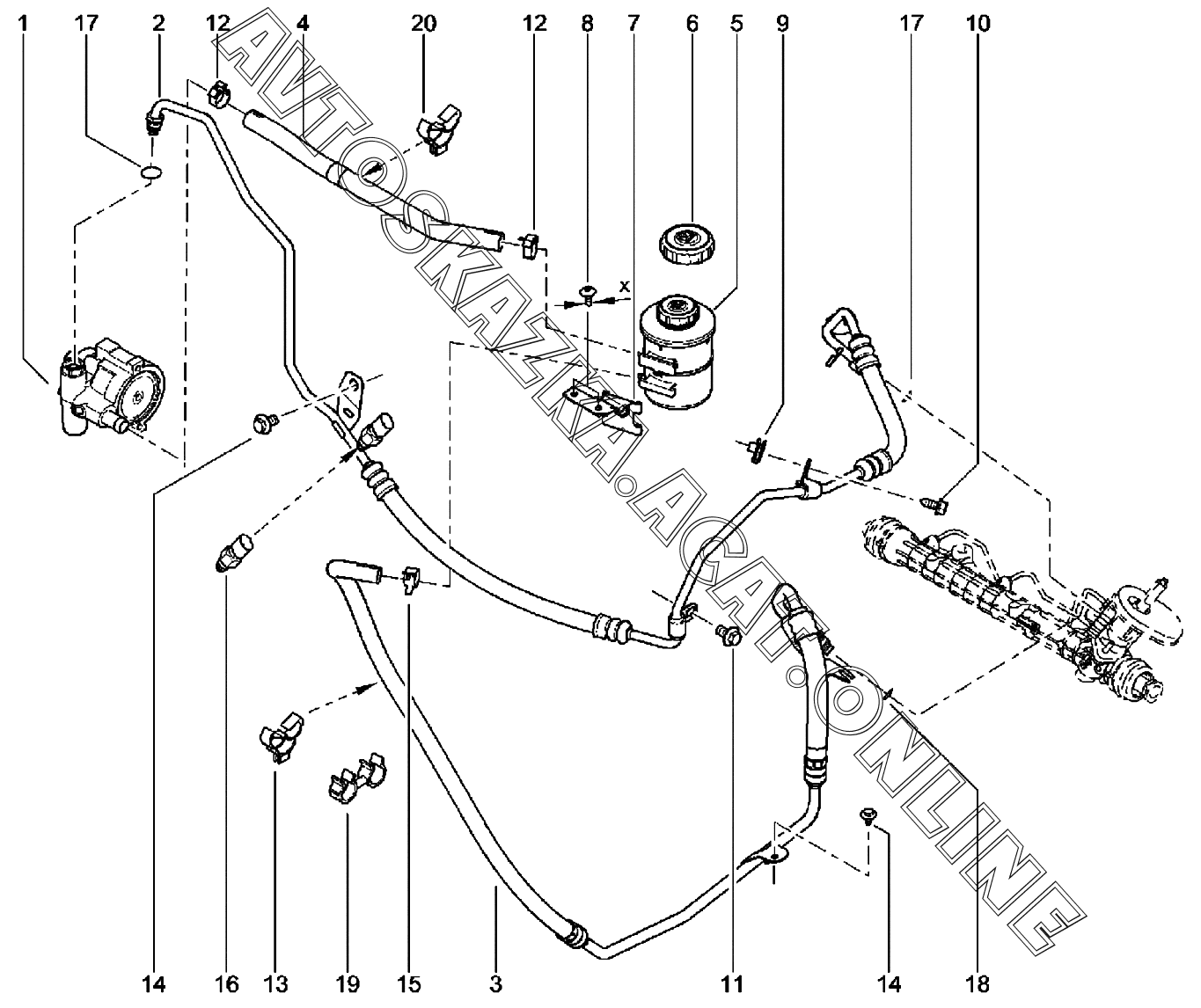 1 17 2 12 4 20 12 8 7 6 5 9 17 10

AVTOSKAZKA.ACAT.ONLINE

x

14 16 13 19 15 3 11 14 18