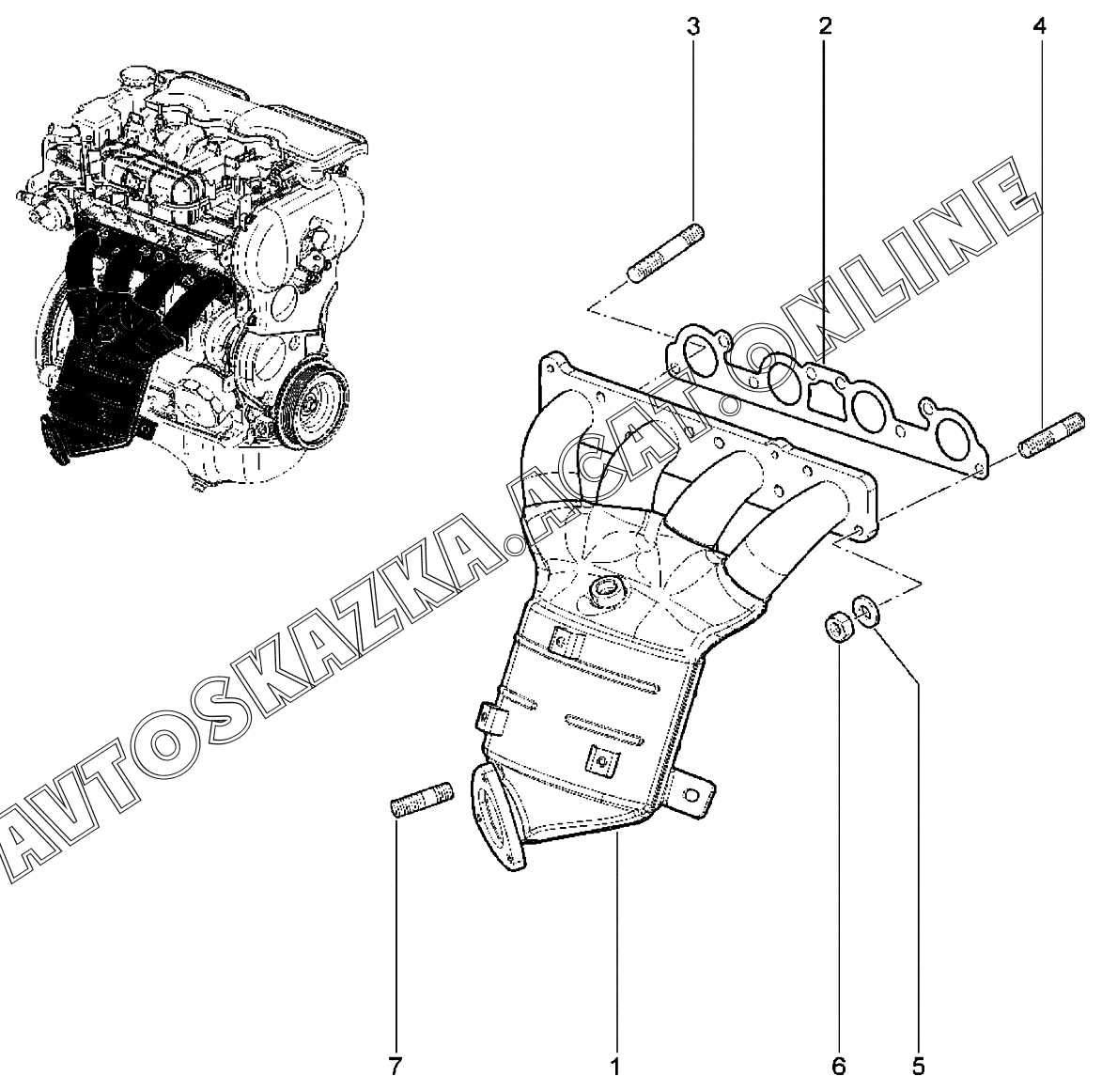 3
2
4
AVTOSKAZKA.ACAT.ONLINE
7
1
6
5