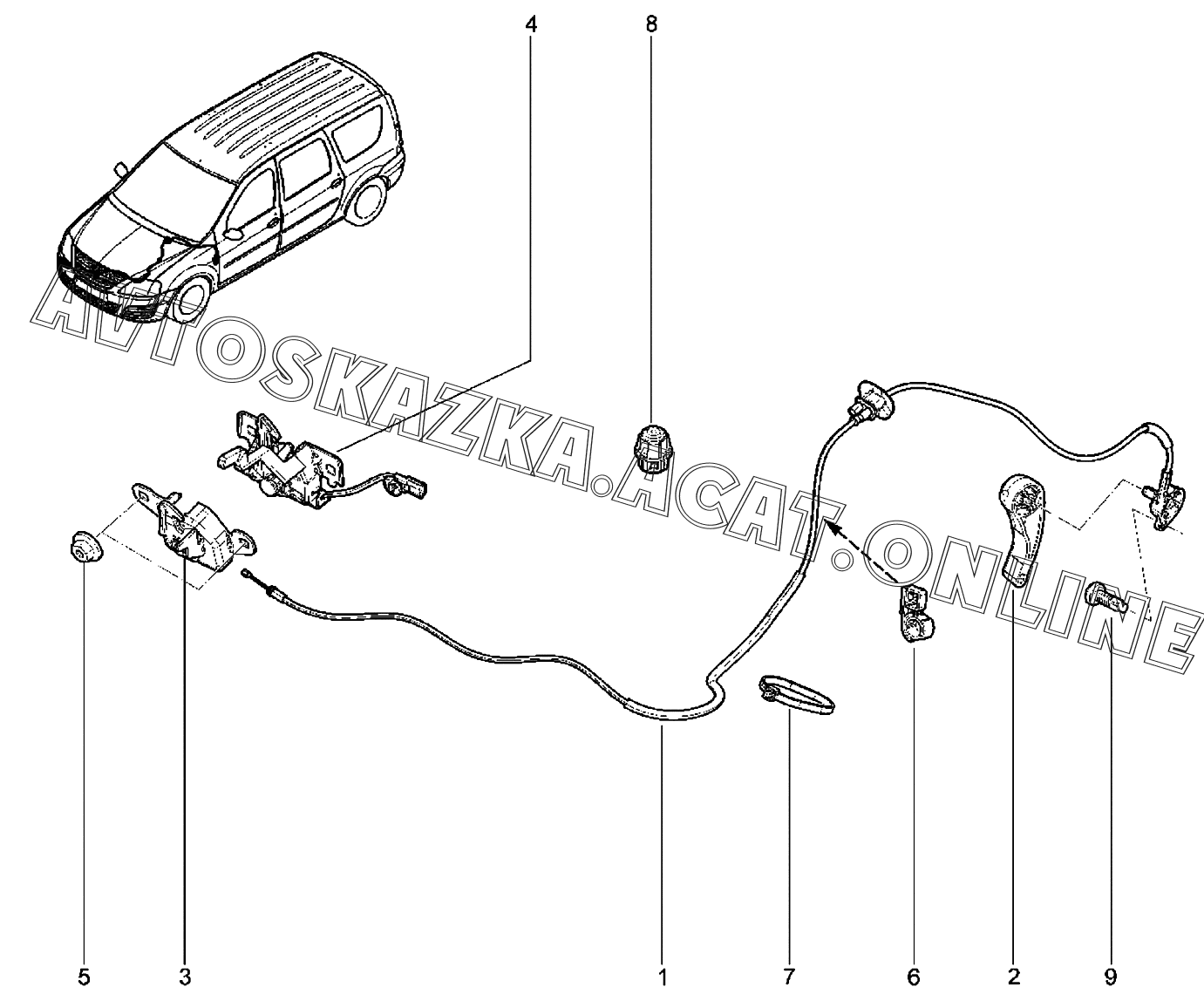 4
8
AVTOSKAZKA.ACAT.ONLINE
5
3
1
7
6
2
9