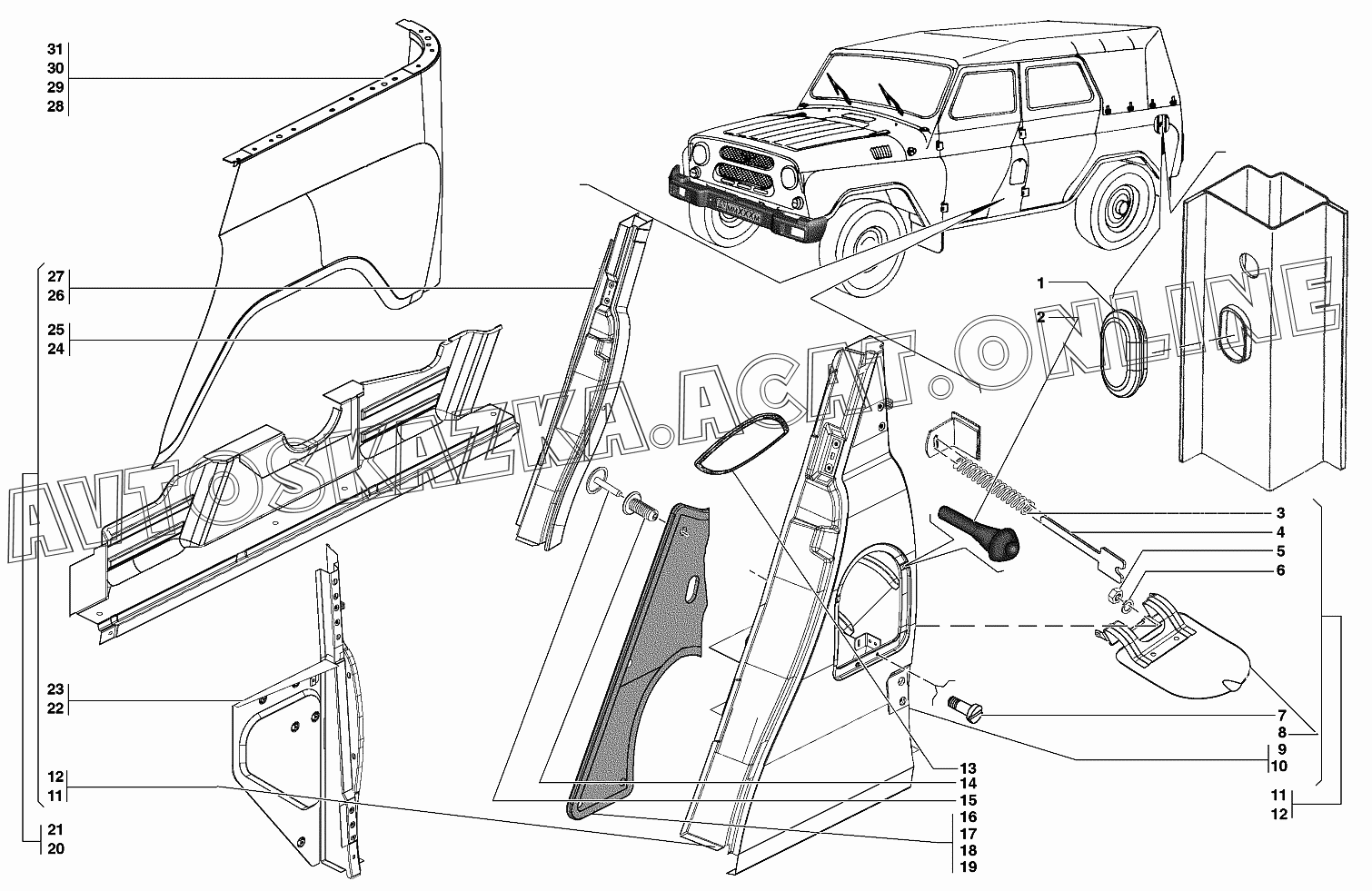 31
30
29
28

27
26
25
24

23
22

12
11

21
20

1
2

3
4
5
6

7
8
9
10

11
12

13
14
15
16
17
18
19

AVTOSKAZKA.ACAT.ONLINE