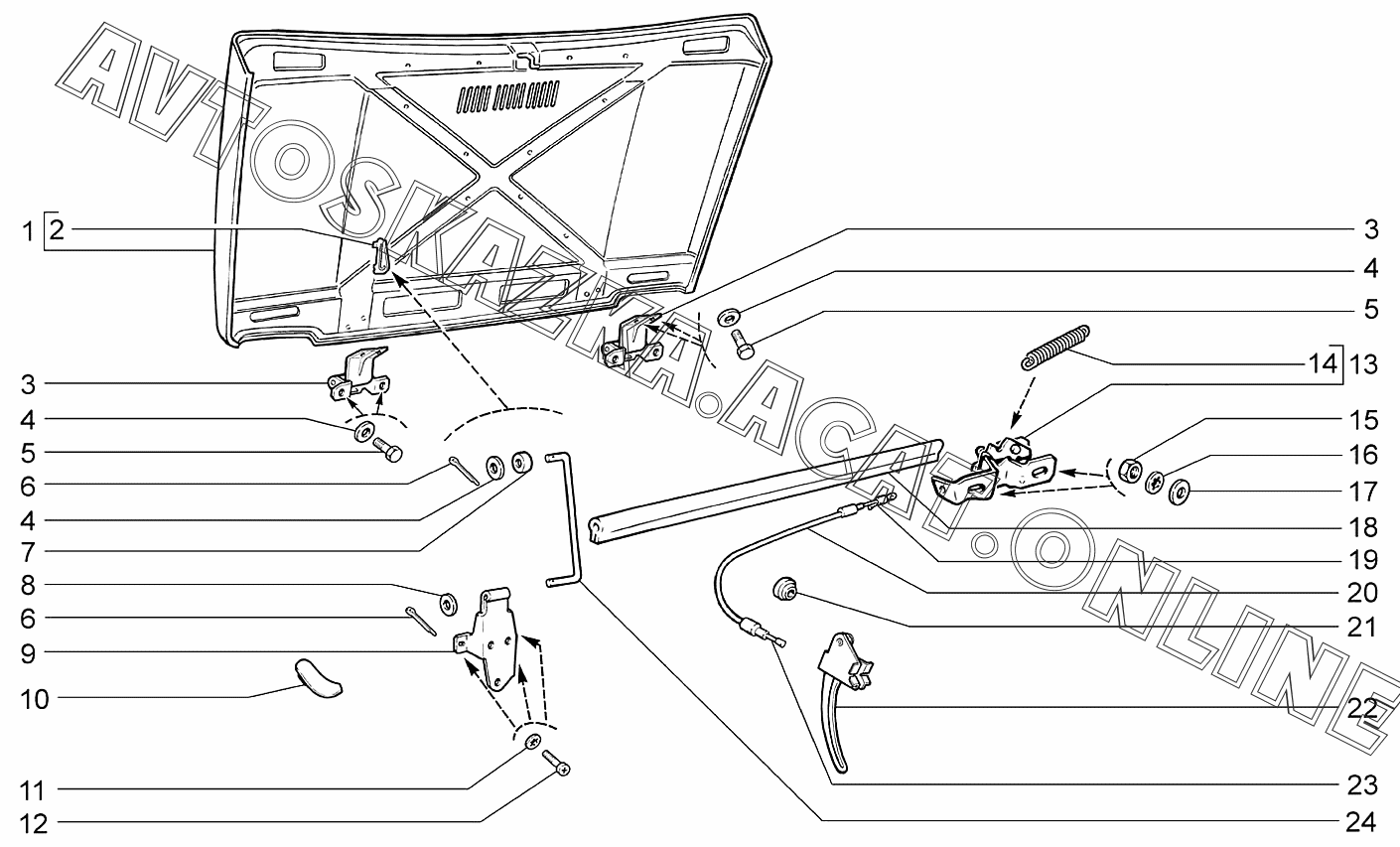 AVTOSKAZKA.ACAT.ONLINE

1
2
3
4
5
6
4
7
8
6
9
10
11
12
3
4
5
14
13
15
16
17
18
19
20
21
22
23
24