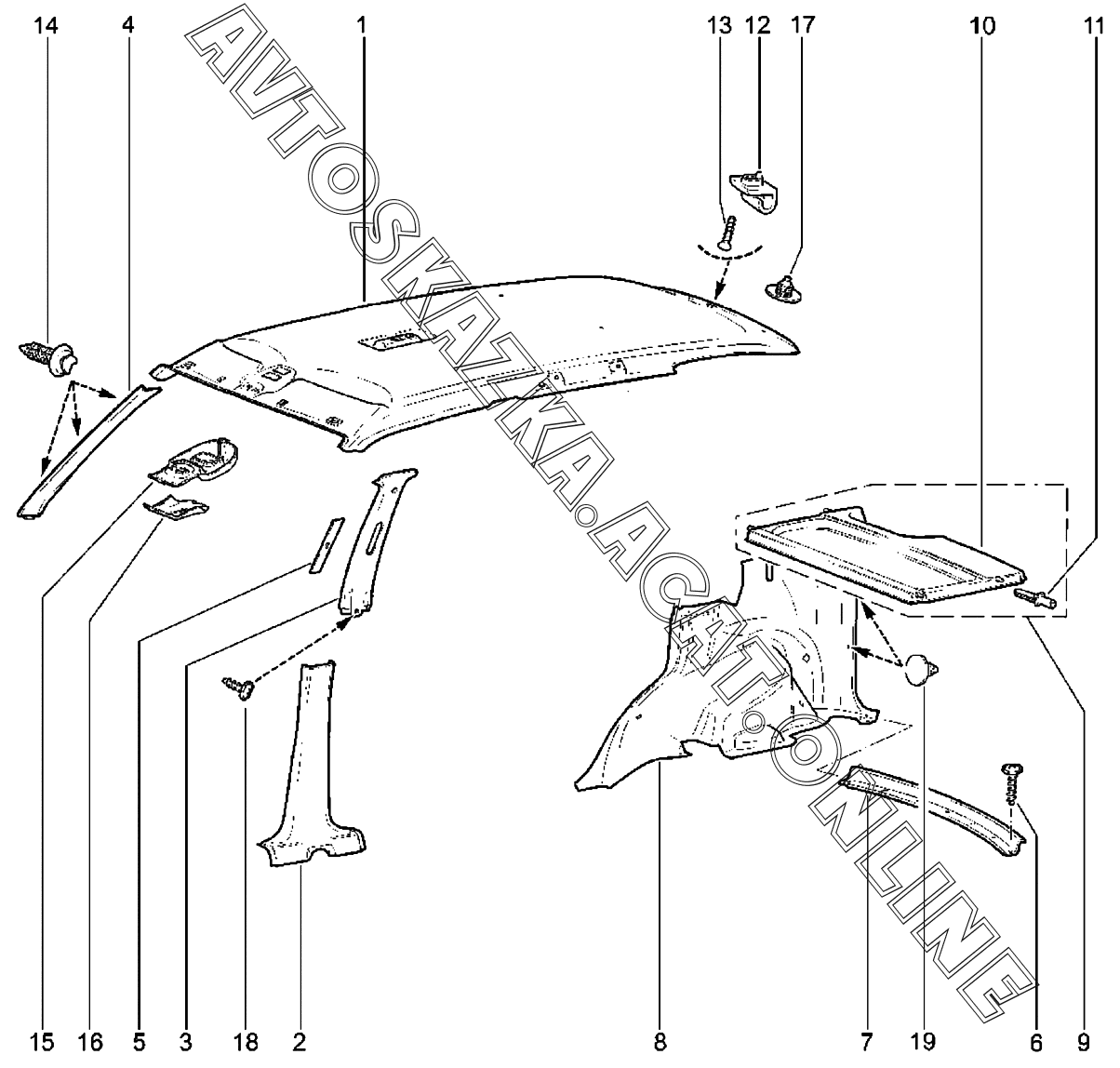 14 4 1 13 12 17 10 11

AVTOSKAZKA.ACAT.ONLINE

15 16 5 3 18 2 8 7 19 6 9