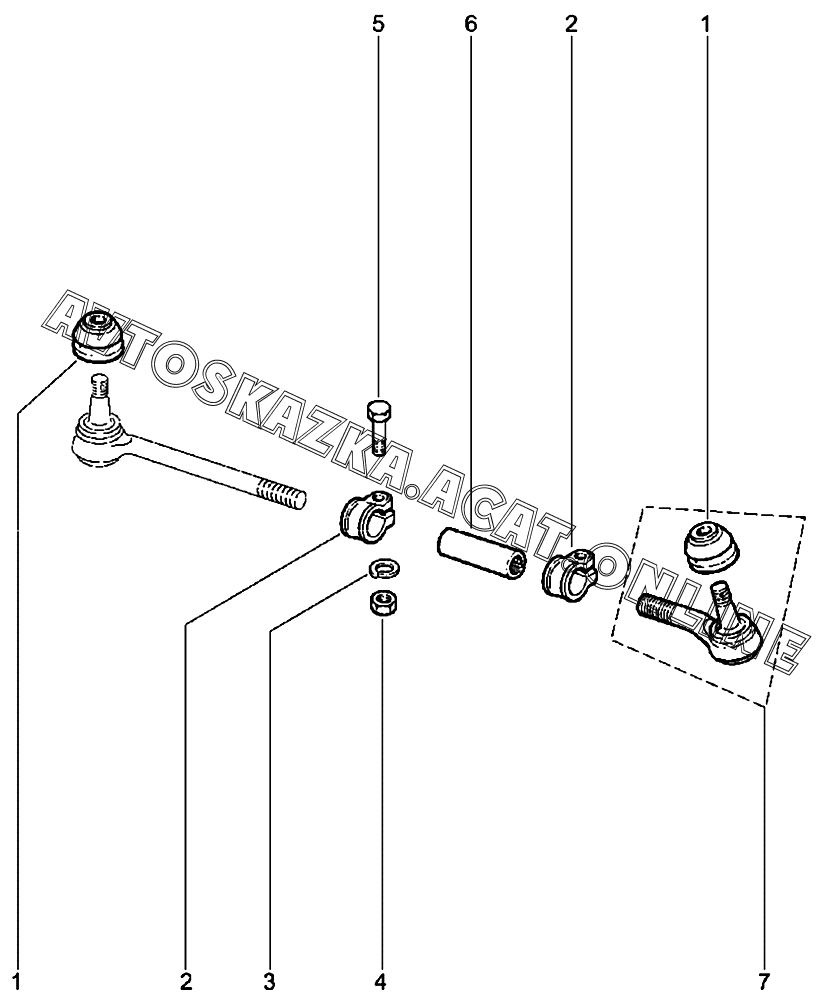 5
6
2
1
AVTOSKAZKA.ACAT.ONLINE
1
2
3
4
7