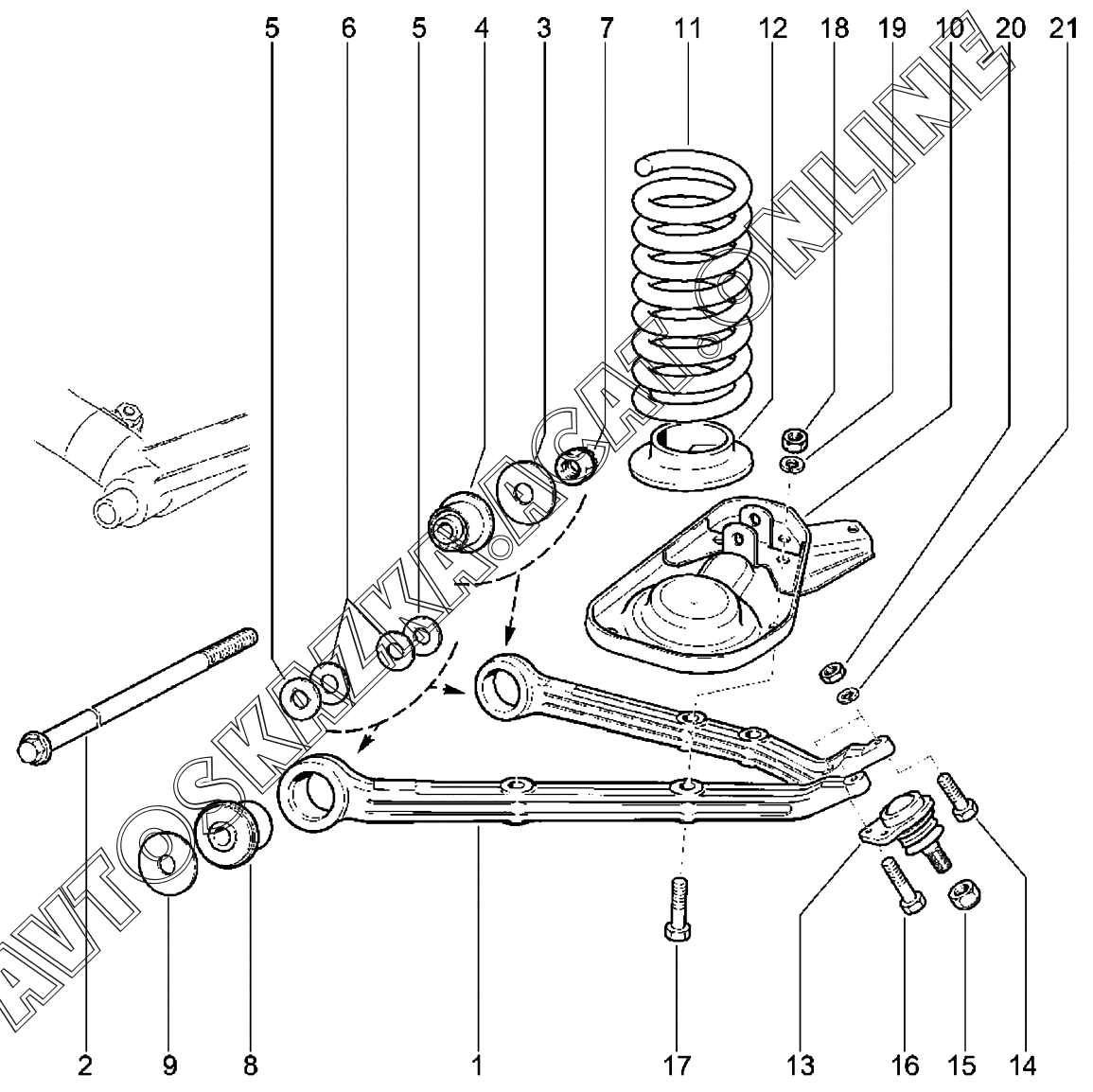 5 6 5 4 3 7 11 12 18 19 10 20 21

AVTOSKAZKA.CAT.ONLINE

2 9 8 1 17 13 16 15 14