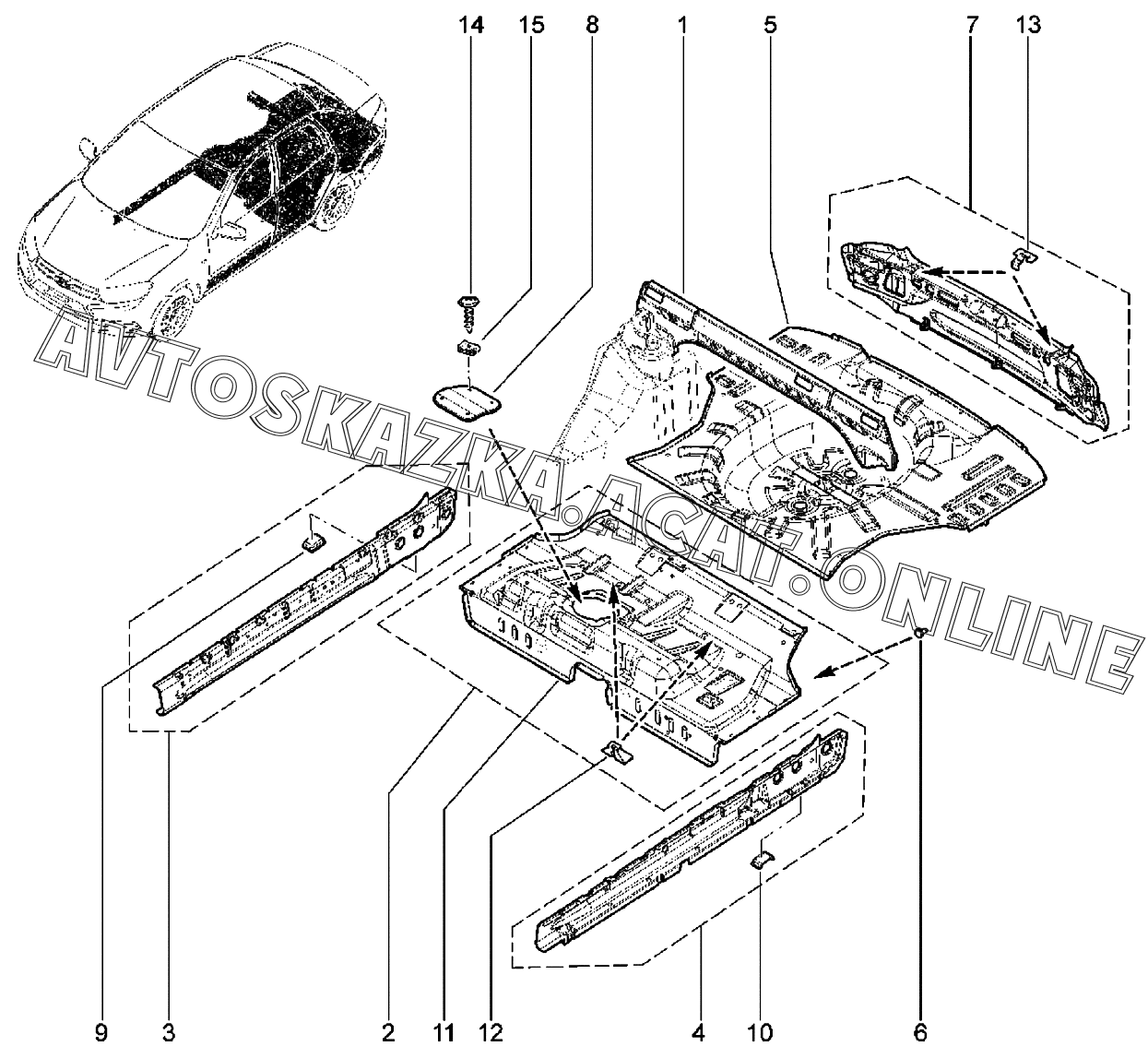 14 15 8 1 5 7 13

AVTOSKAZKA.ACAT.ONLINE

9 3 2 11 12 4 10 6