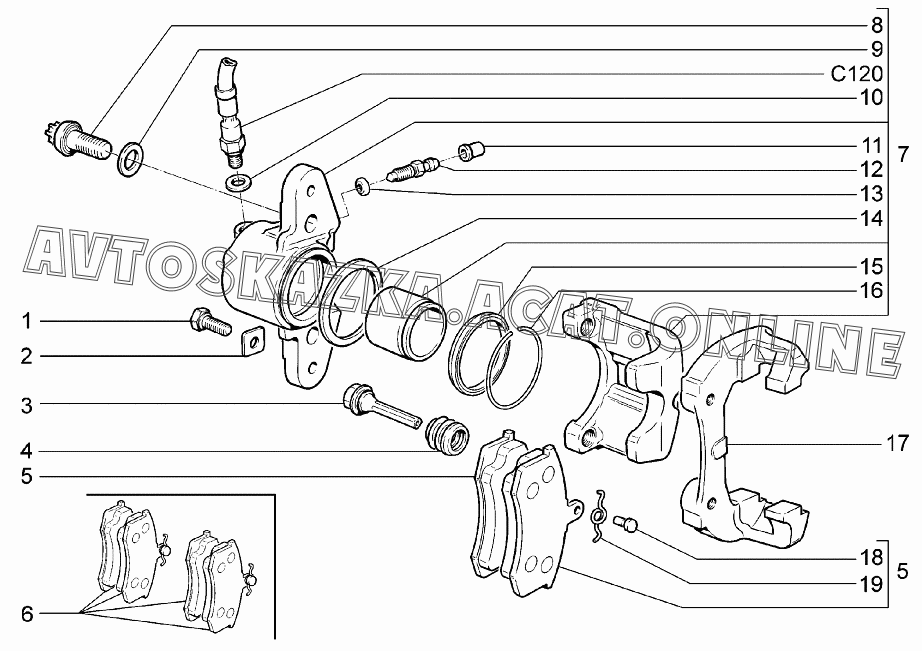 8
9
C120
10
11
12
13
14
15
16
7
AVTOSKAZKA.ACAT.ONLINE
1
2
3
4
5
17
18
19
5
6