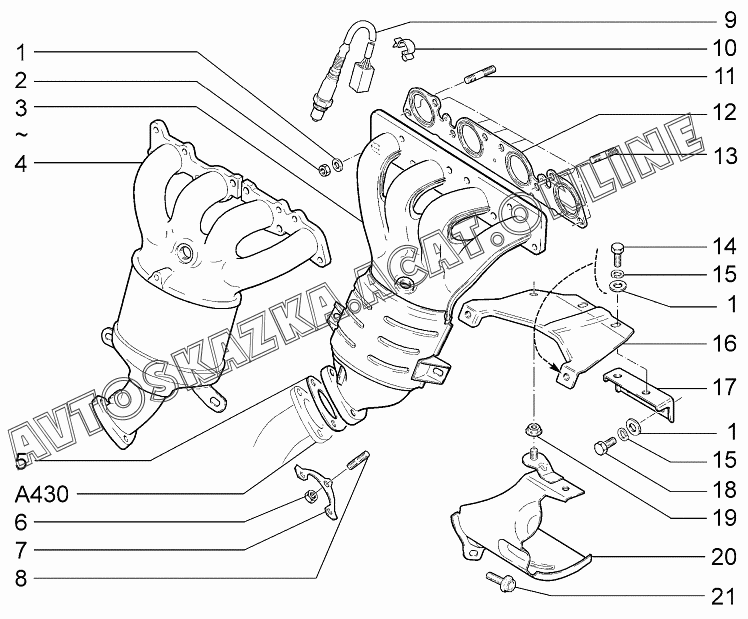 1
2
3
~
4
5
A430
6
7
8
9
10
11
12
13
14
15
1
16
17
1
15
18
19
20
21
AVTOSKAZKA.ACAT.ONLINE