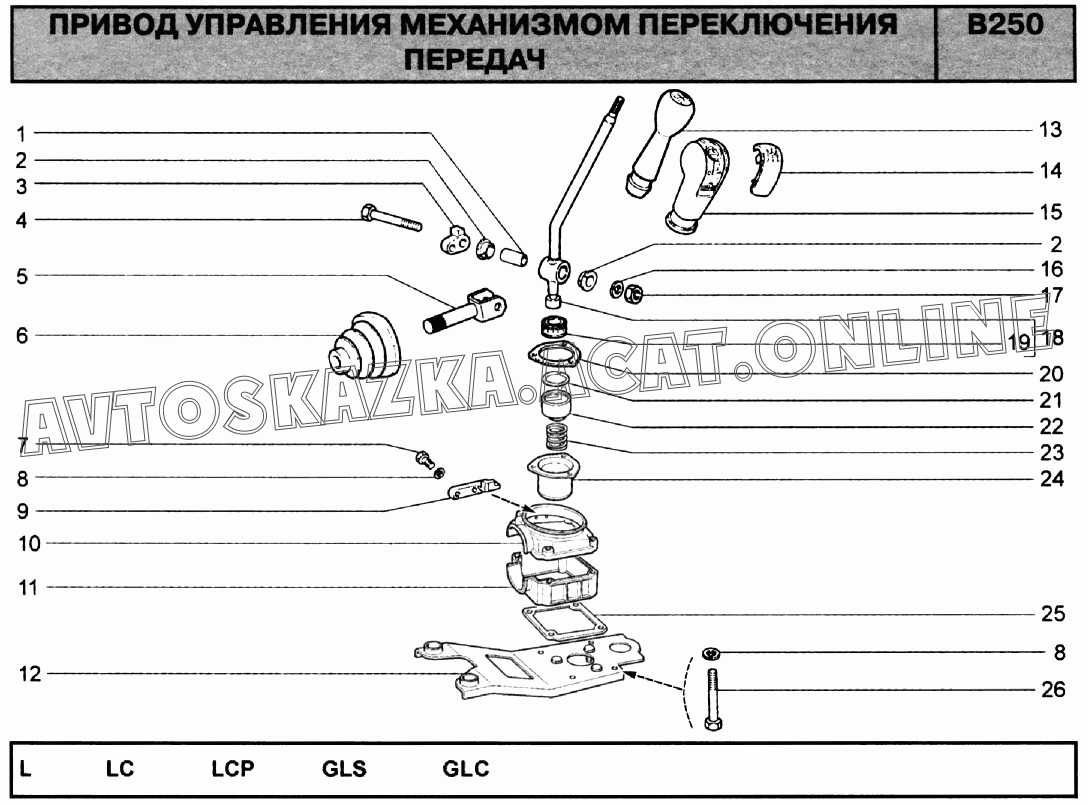 ПРИВОД УПРАВЛЕНИЯ МЕХАНИЗМОМ ПЕРЕКЛЮЧЕНИЯ ПЕРЕДАЧ

B250

1
2
3
4
5
6
7
8
9
10
11
12

13
14
15
2
16
17
19
18
20
21
22
23
24
25
8
26

AVTOSKAZKA.ACAT.ONLINE

L LC LCP GLS GLC