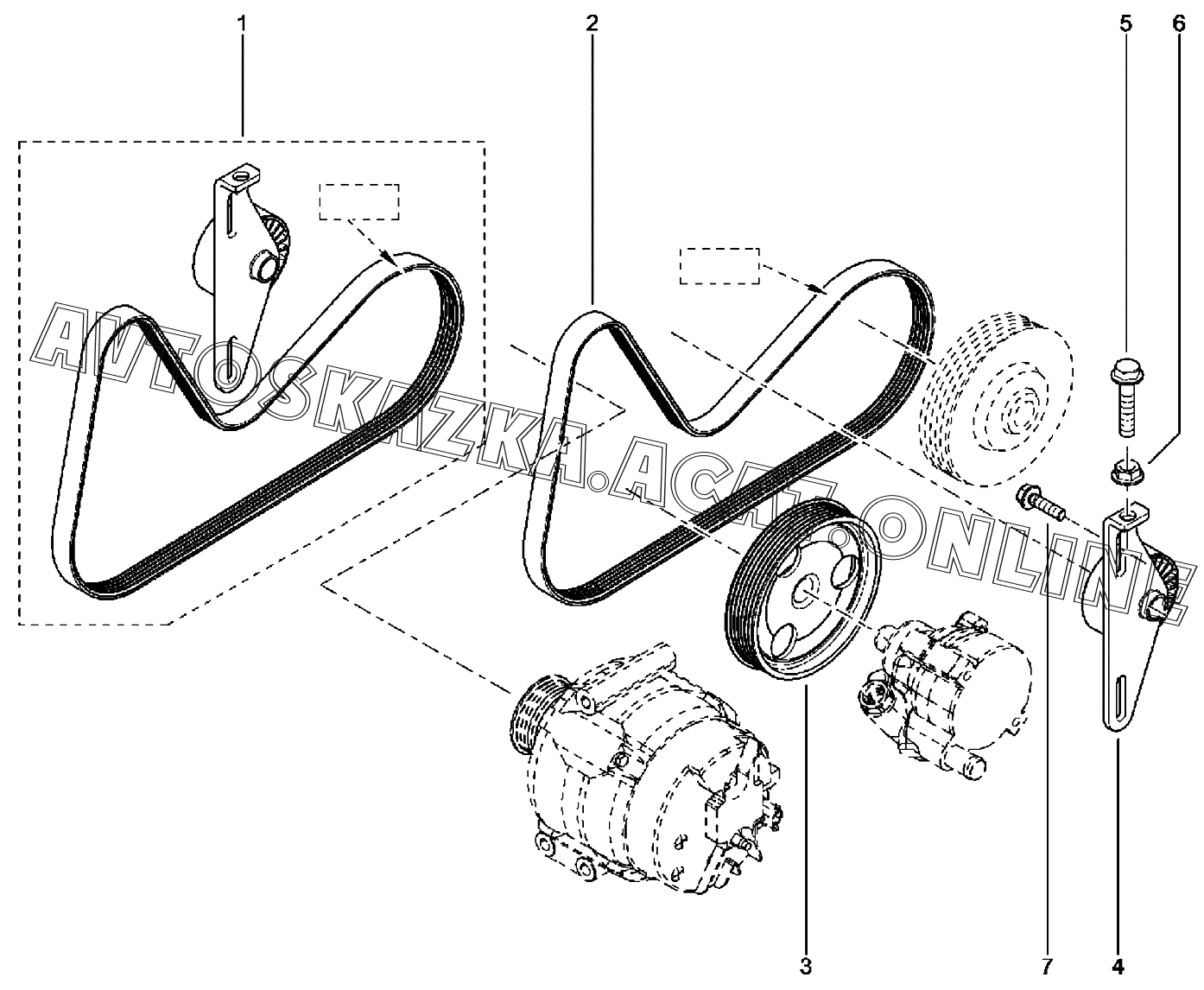 1

2

5

6

AVTOSKAZKA.ACAT.ONLINE

3

7

4