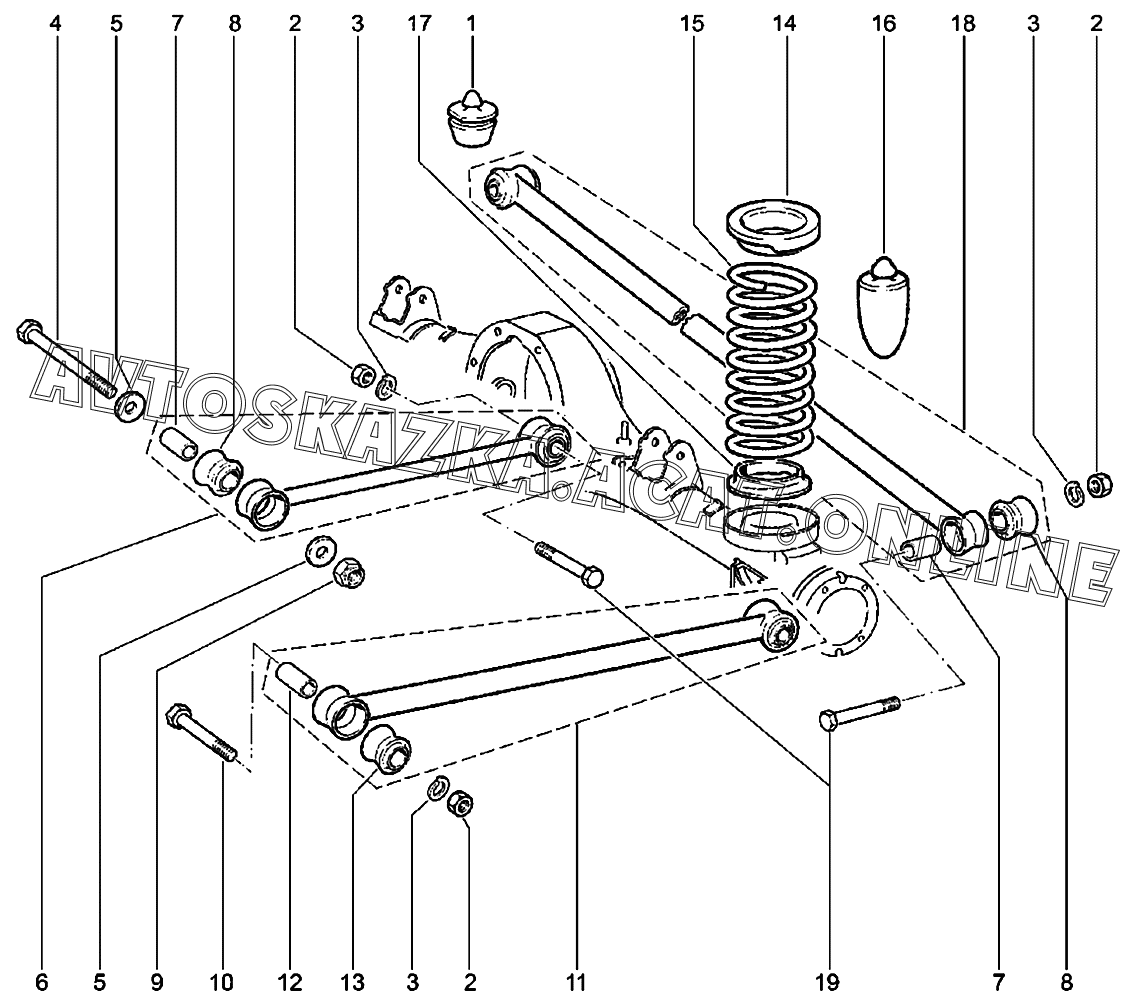 4 5 7 8 2 3 17 1 15 14 16 18 3 2

AVTOSKAZKA.ACAT.ONLINE

6 5 9 10 12 13 3 2 11 19 7 8