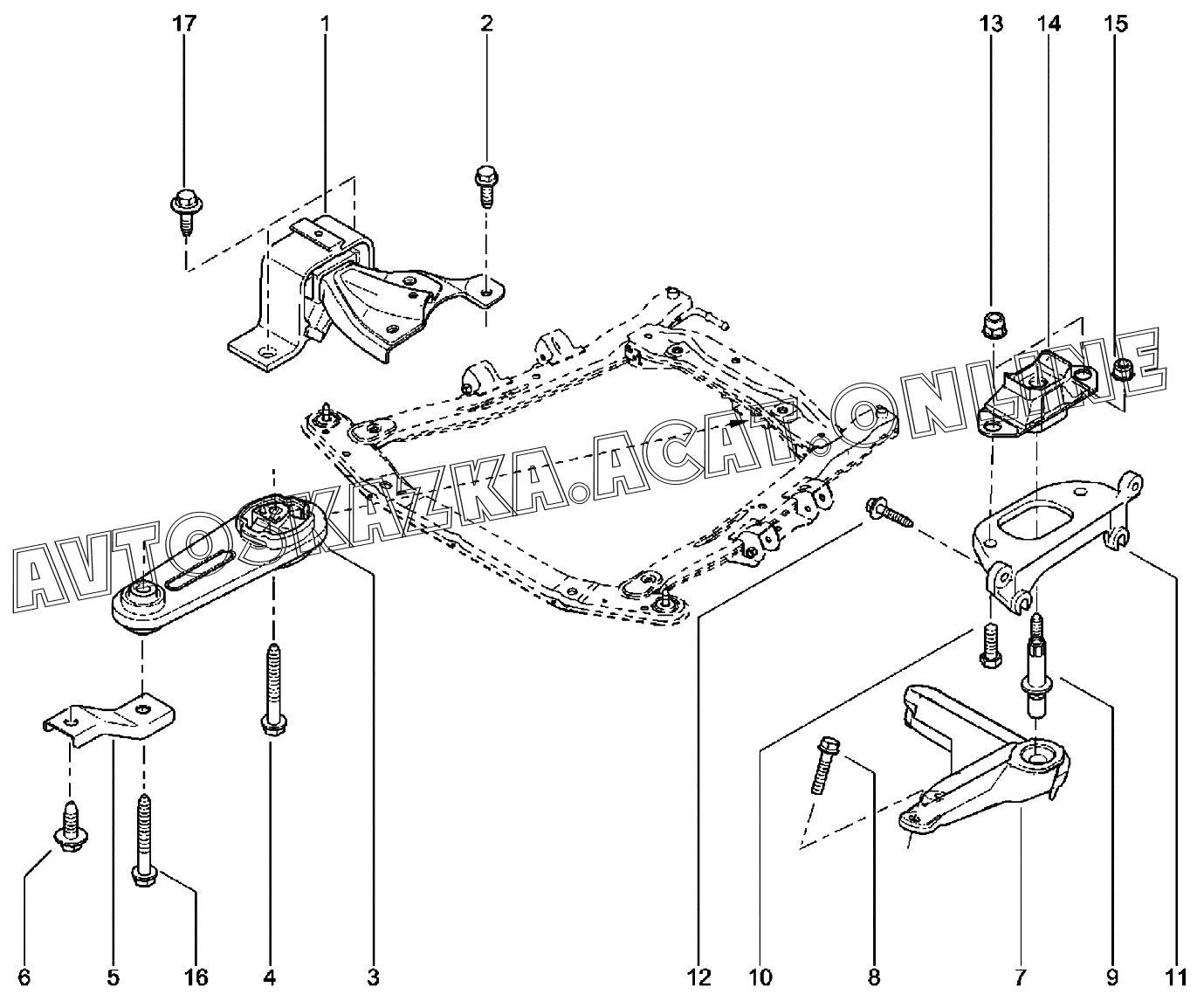 17
1
2
13
14
15
AVTOSKAZKA.ACAT.ONLINE
6
5
16
4
3
12
10
8
7
9
11