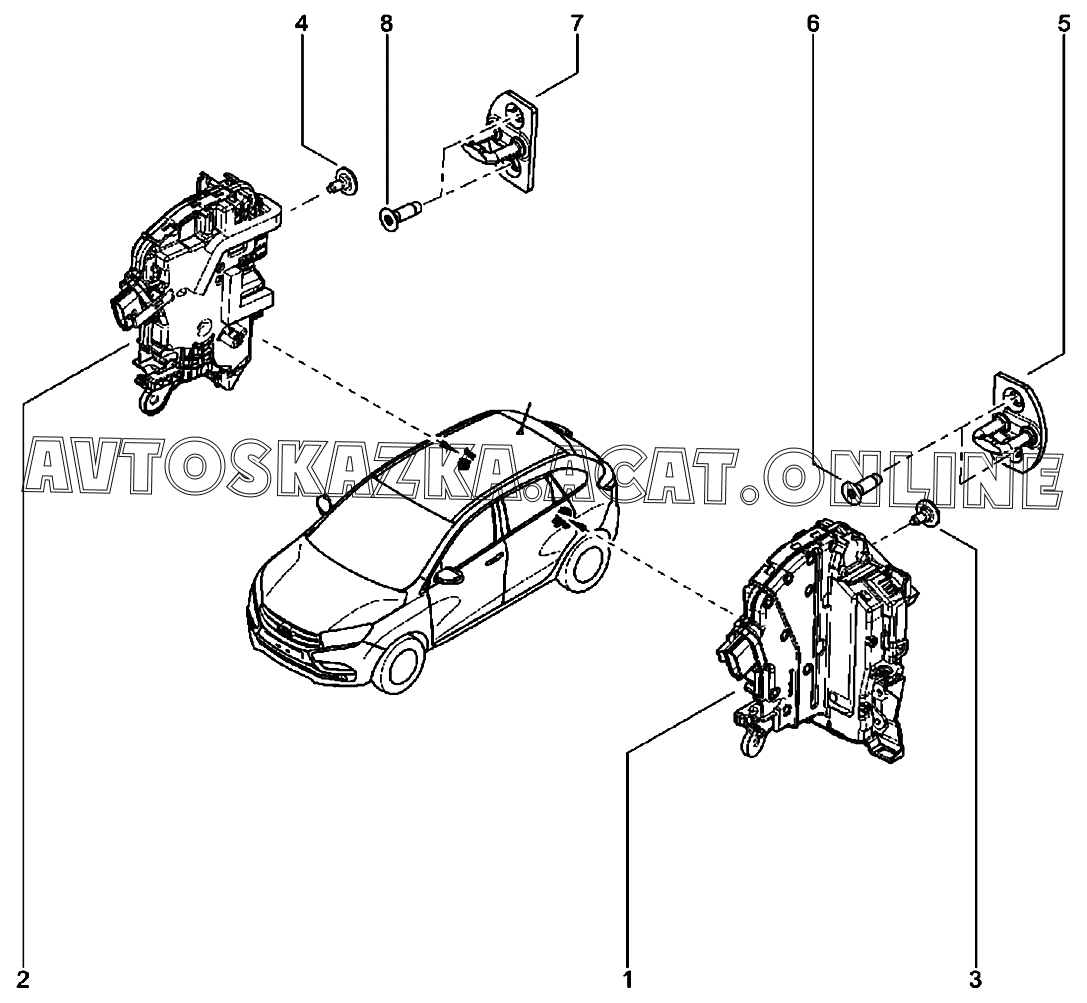 4
8
7
6
5
AVTOSKAZKA.ACAT.ONLINE
2
1
3