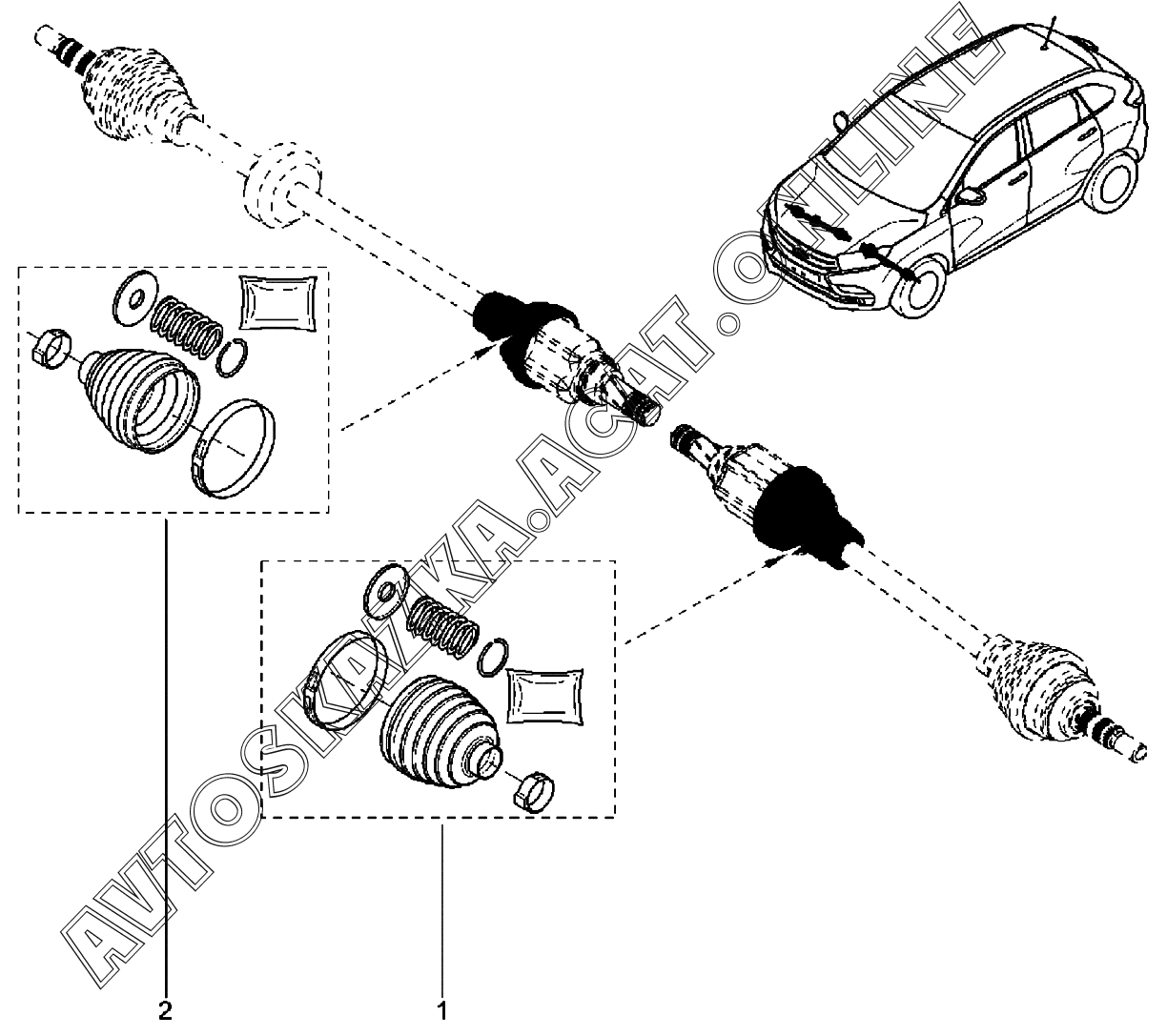 AVTOSKAZKA.ACAT.ONLINE

2

1