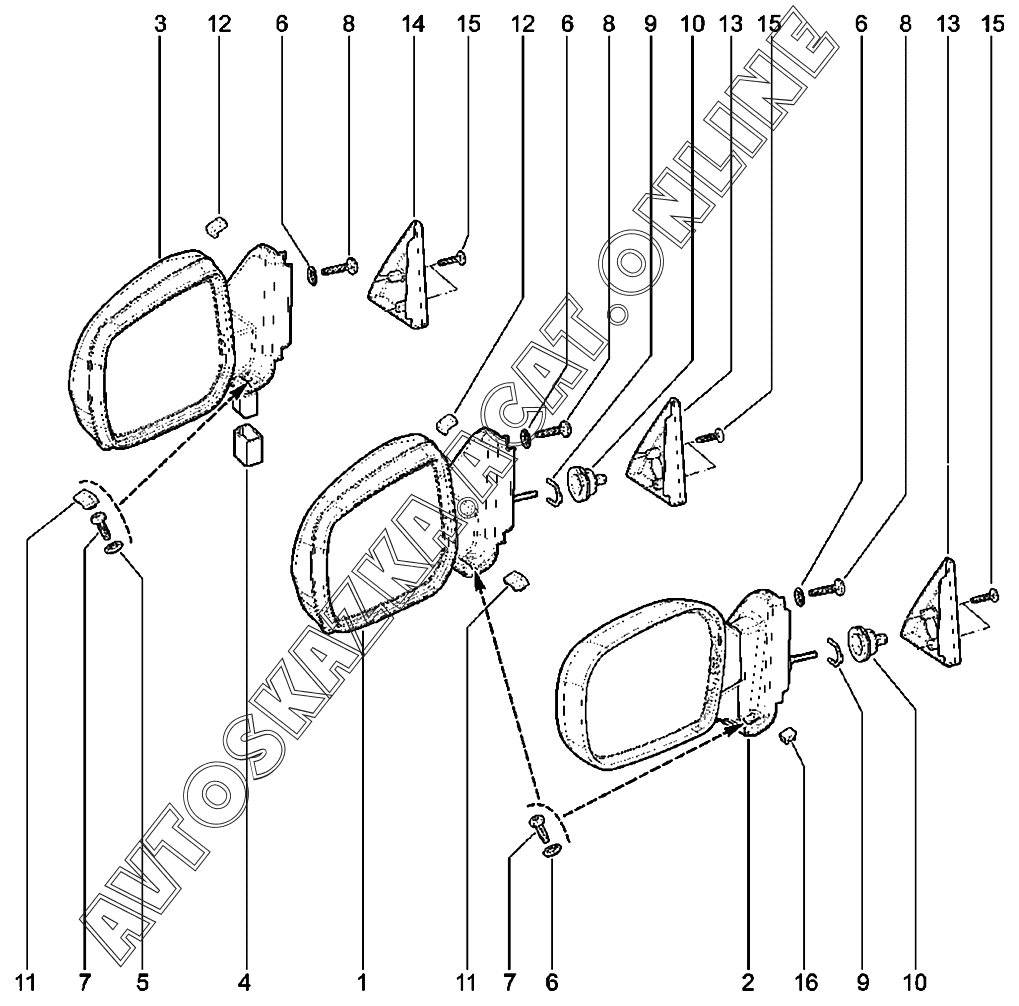 3 12 6 8 14 15 12 6 8 9 10 13 15 6 8 13 15

AVTOSKAZKA.CAT.ONLINE

11 7 5 4 1 11 7 6 2 16 9 10