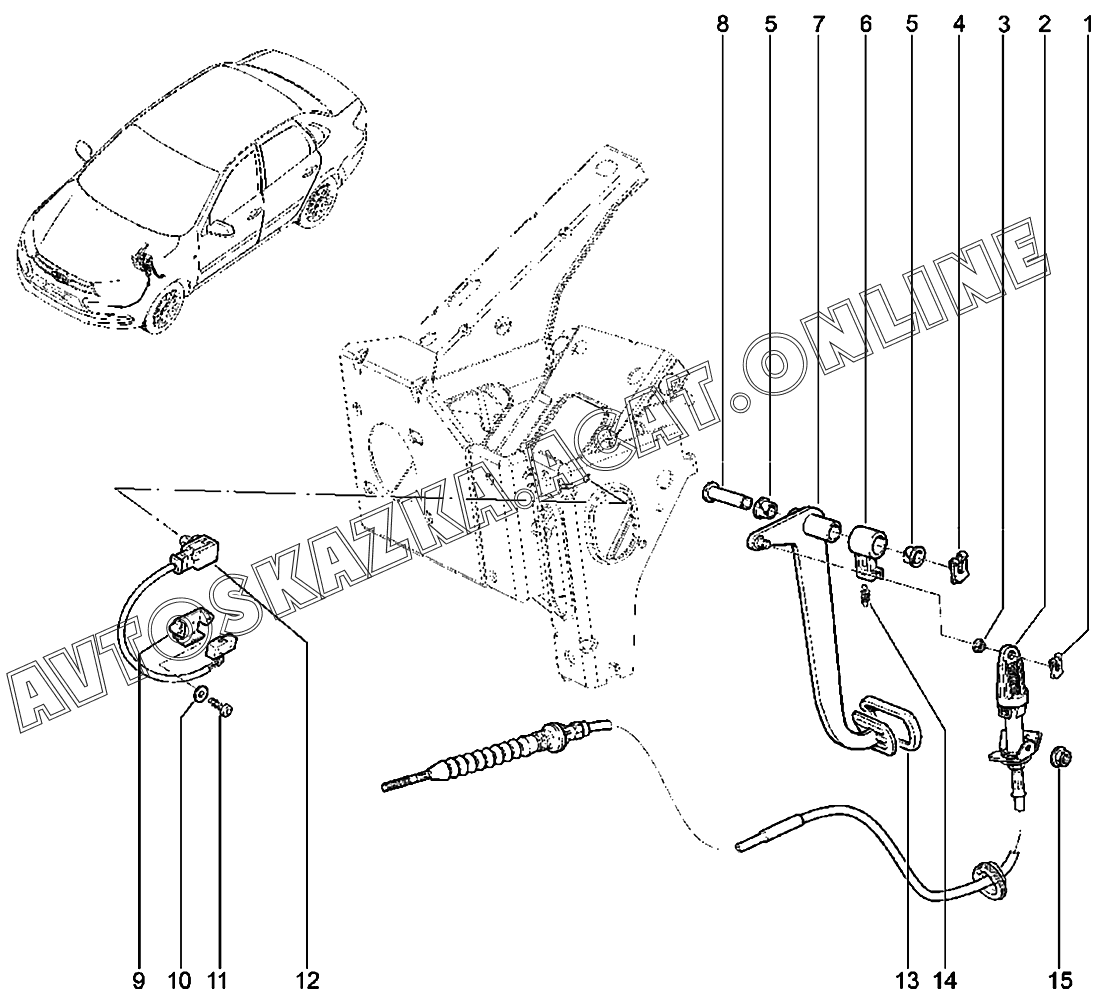 8 5 7 6 5 4 3 2 1

AVTOSKAZKA.ACAT.ONLINE

9 10 11 12 13 14 15