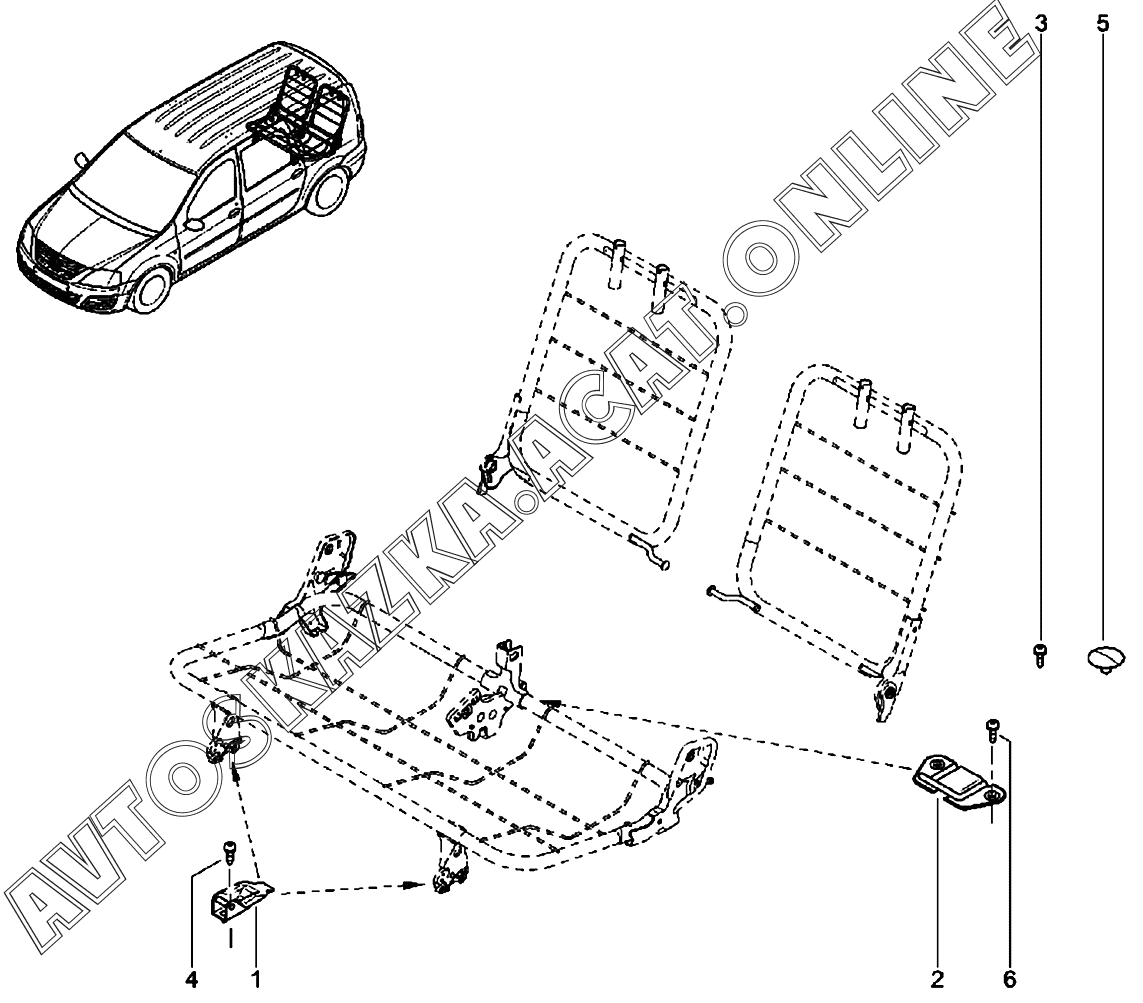 3
5
AVTOSKAZKA.ACAT.ONLINE
4
1
2
6