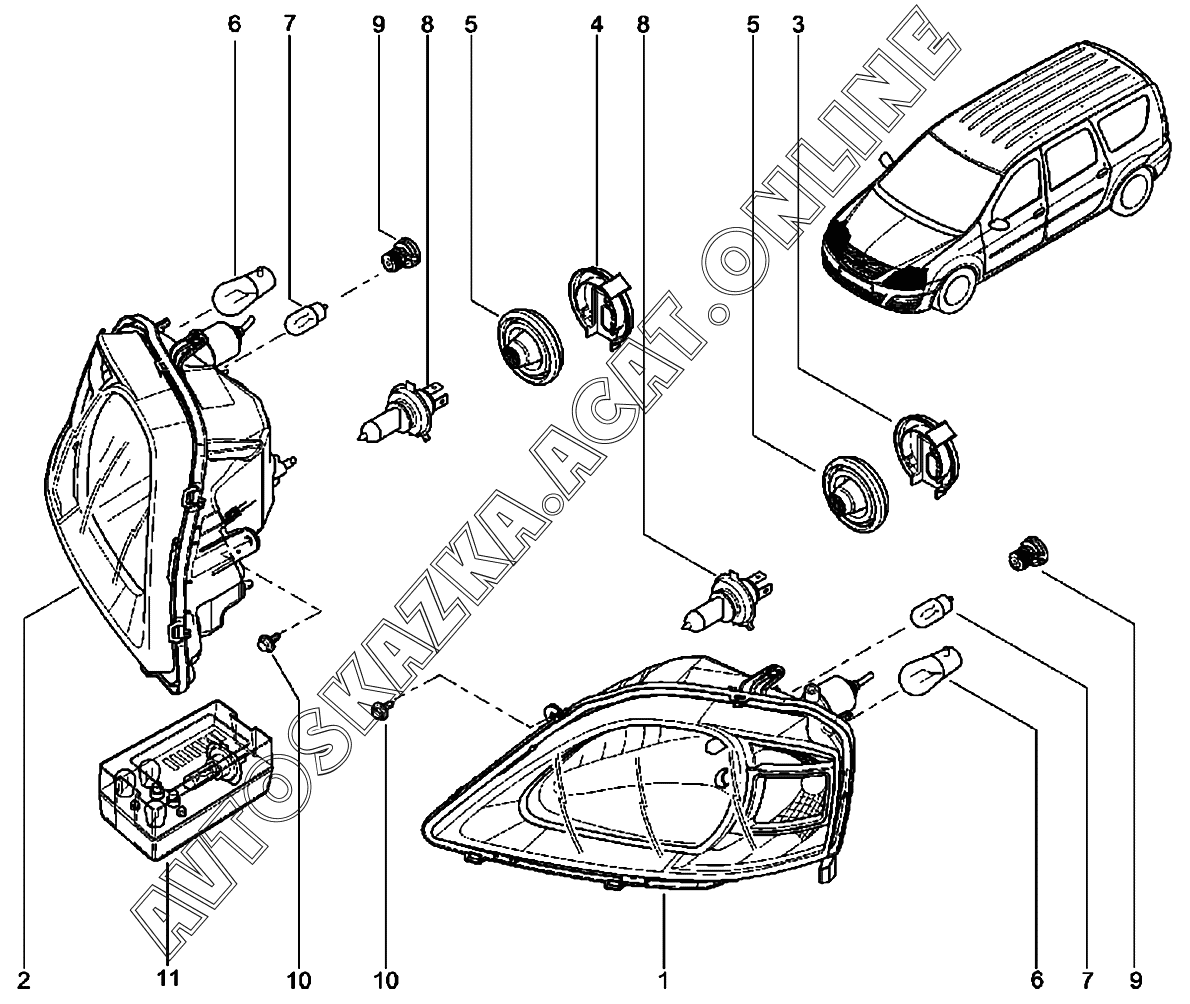 6 7 9 8 5 4 8 5 3

AVTOSKAZKA.ACAT.ONLINE

2 11 10 10 1 6 7 9