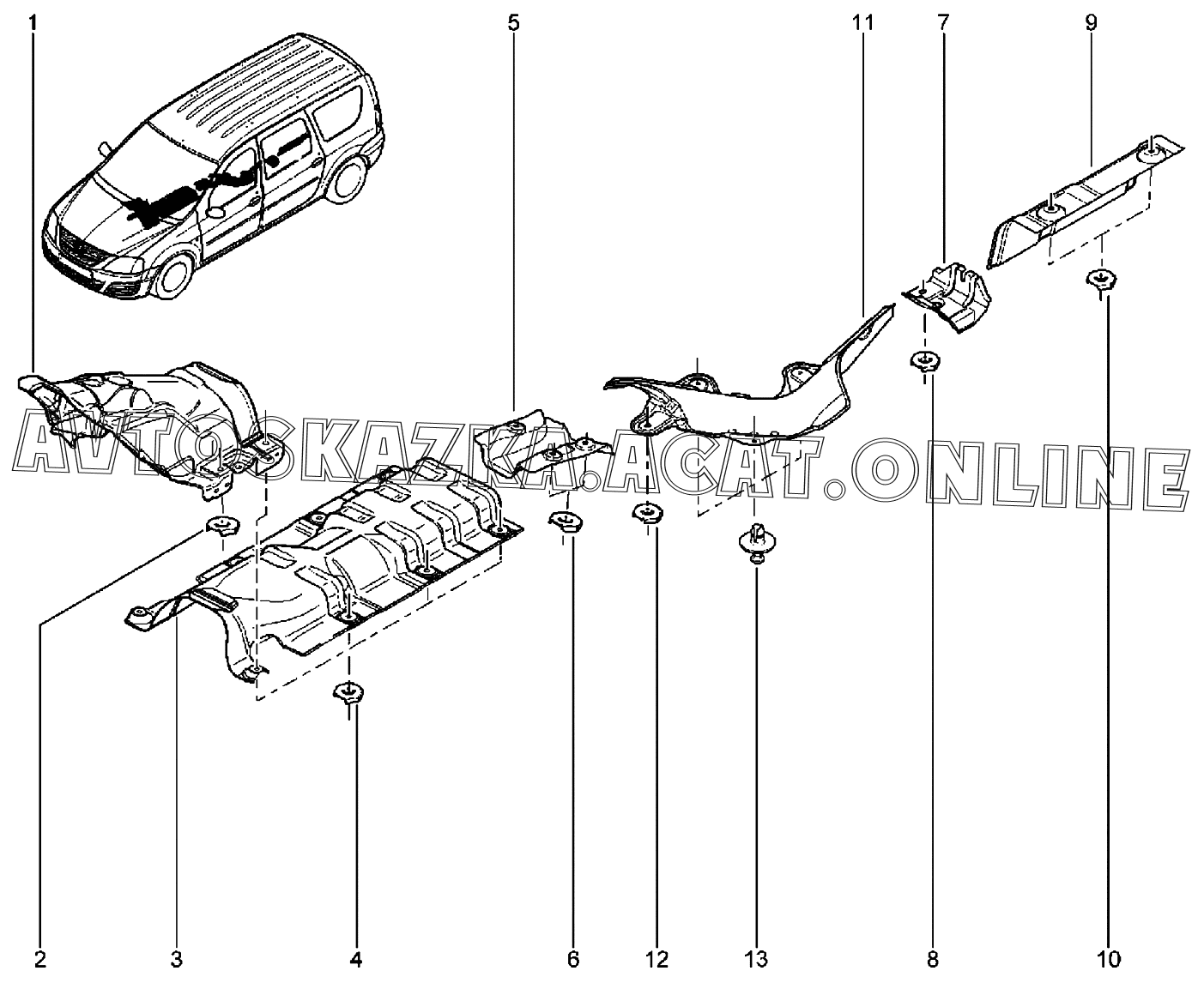 1
5
11
7
9
AVTOSKAZKA.ACAT.ONLINE
2
3
4
6
12
13
8
10