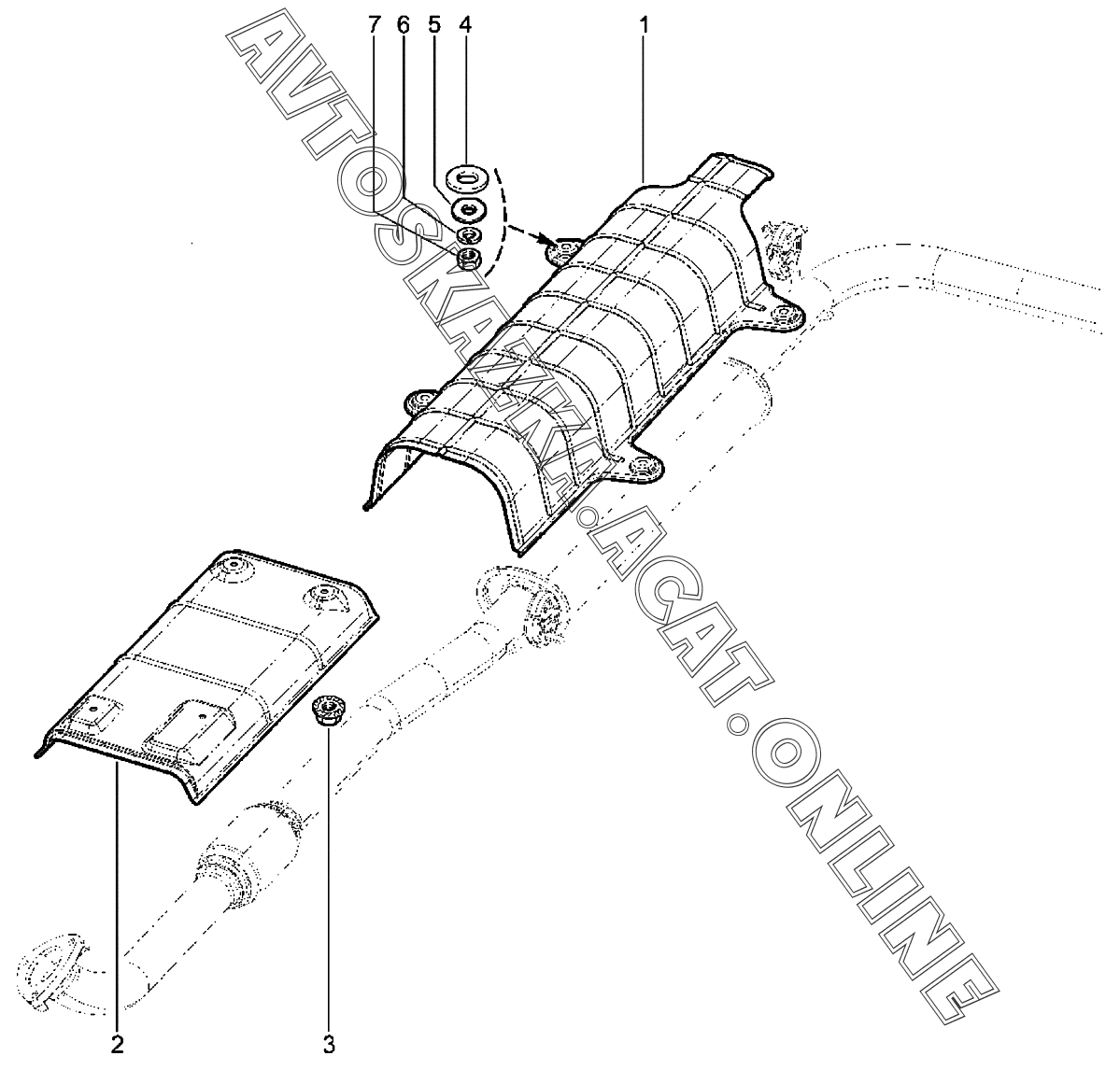 7 6 5 4

1

AVTOSKAZKA.ACAT.ONLINE

2

3