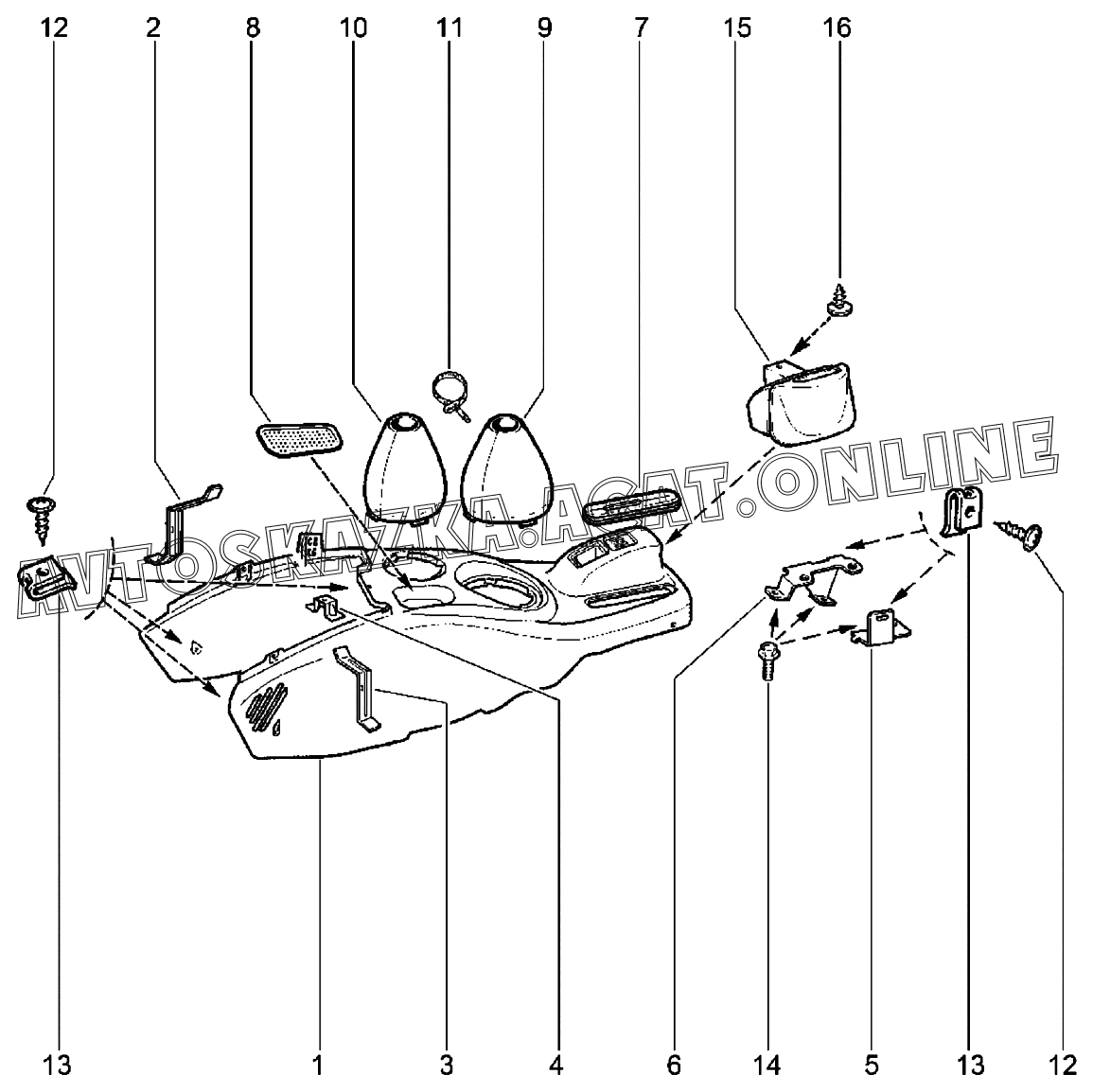 12 2 8 10 11 9 7 15 16

AVTOSKAZKA.ACAT.ONLINE

13 1 3 4 6 14 5 13 12