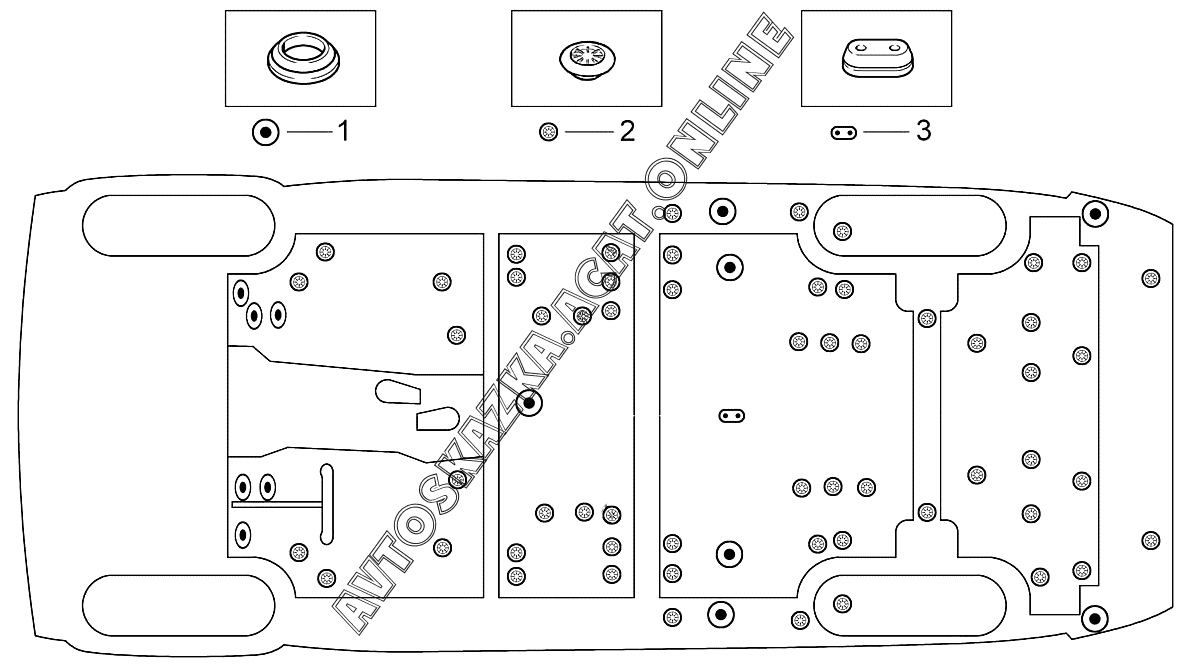 1
2
3
AVTOSKAZKA.ACAT.ONLINE