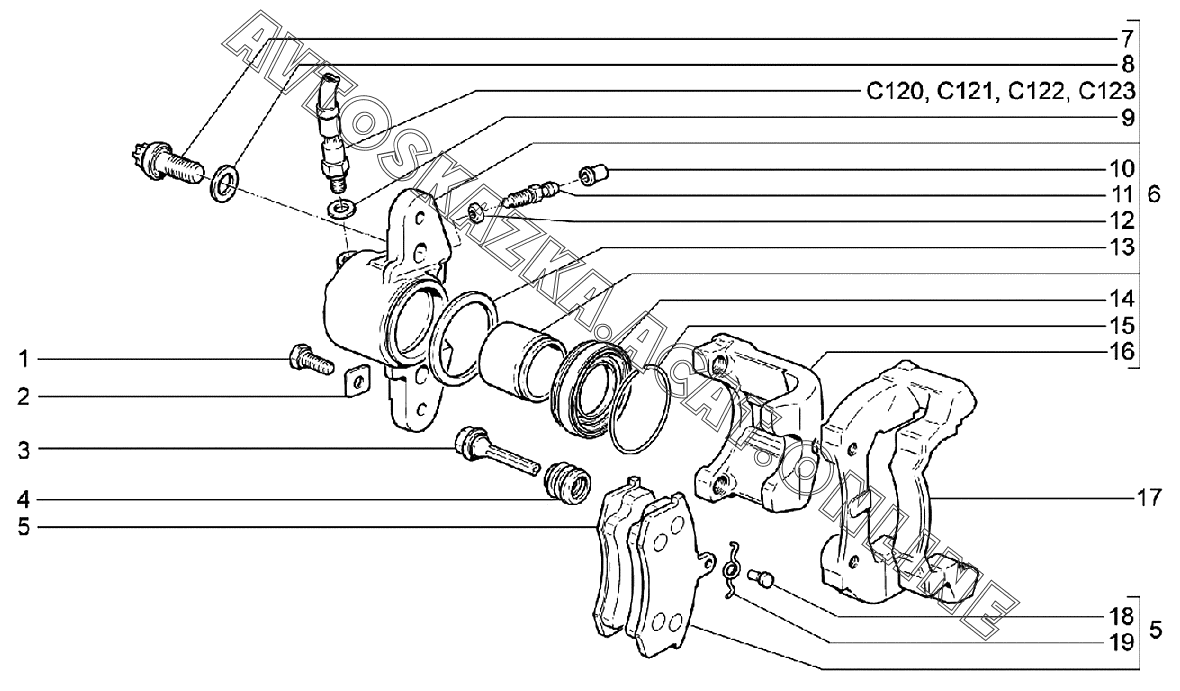 AVTOSKAZKA.ACAT.ONLINE

7
8
C120, C121, C122, C123
9
10
11
12
13
14
15
16
6
1
2
3
4
5
17
18
19
5