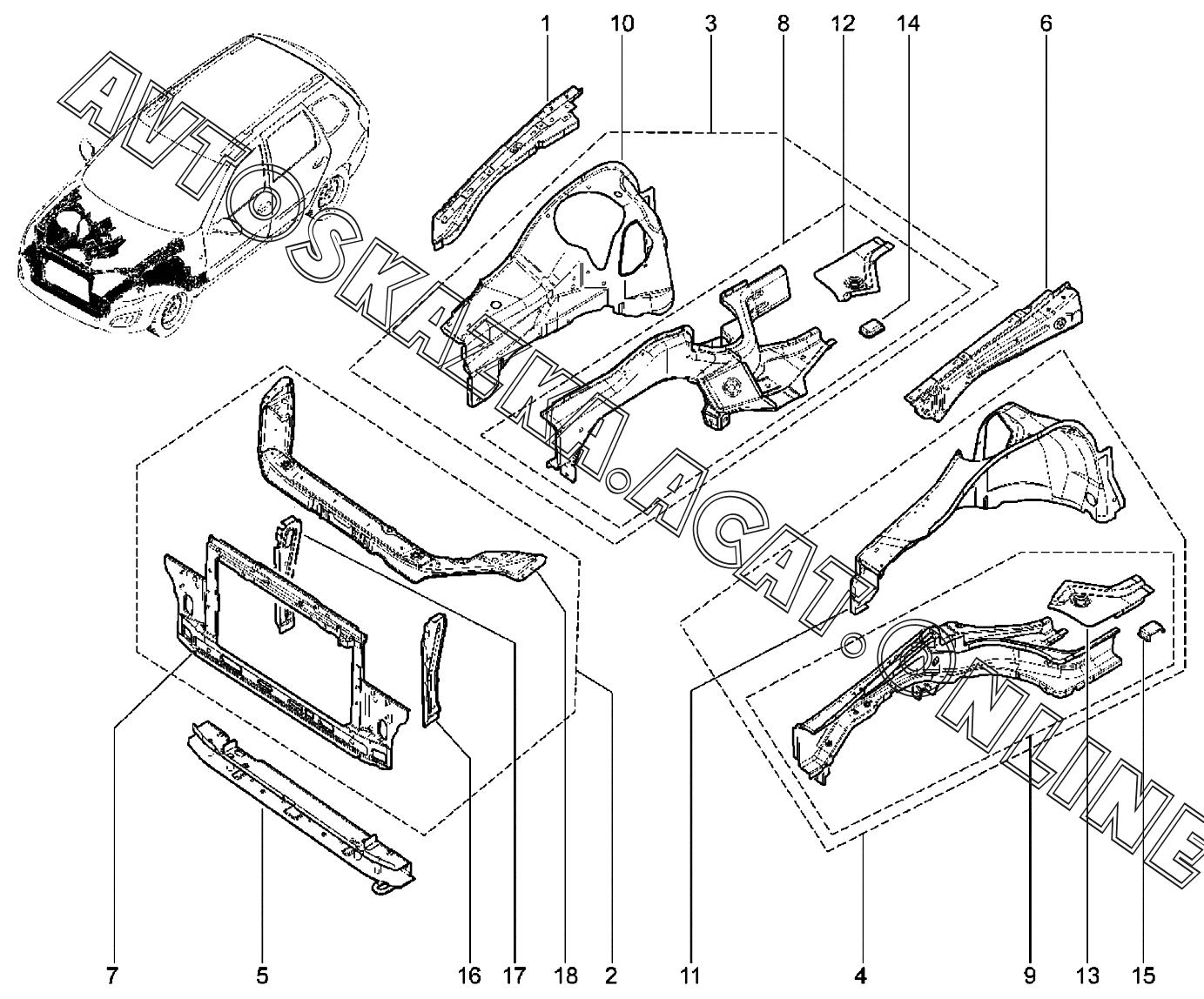 1 10 3 8 12 14 6

AVTOSKAZKA.ACAT.ONLINE

7 5 16 17 18 2 11 4 9 13 15