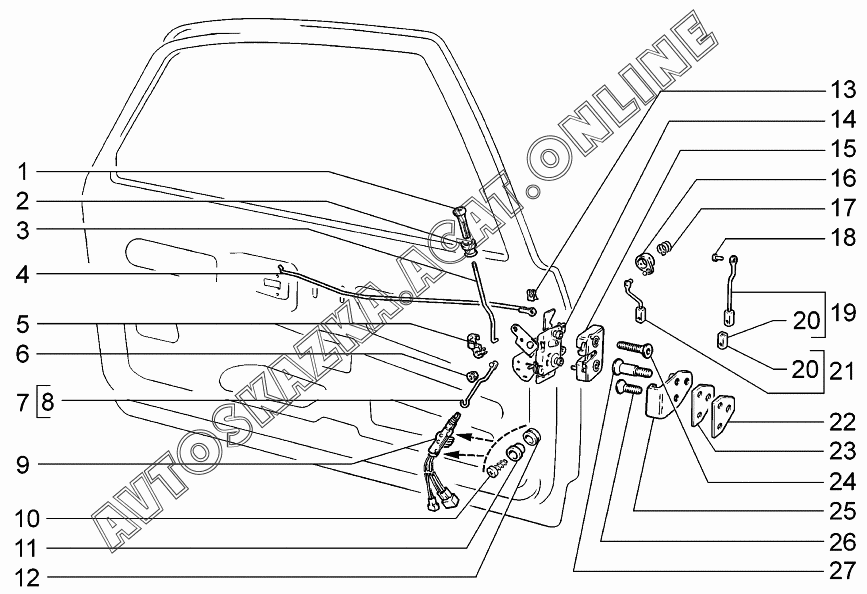 AVTOSKAZKA.ACAT.ONLINE

1
2
3
4
5
6
7
8
9
10
11
12

13
14
15
16
17
18
19
20
20
21
22
23
24
25
26
27