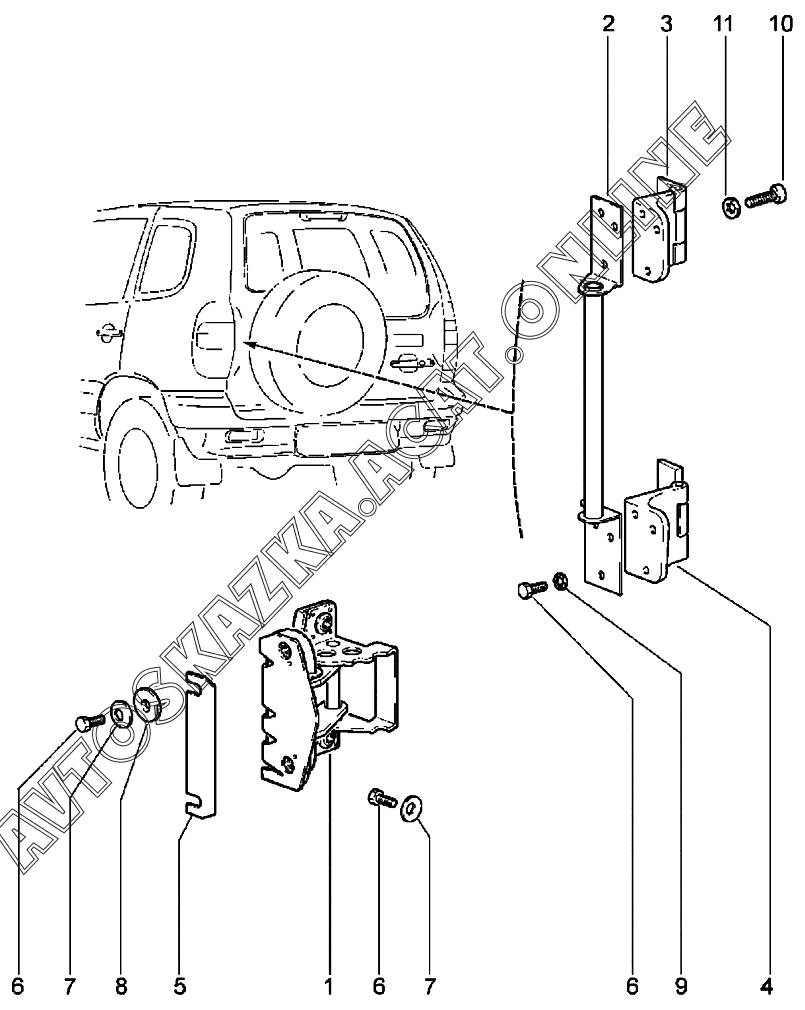 2
3
11
10
AVTOSKAZKA.ACAT.ONLINE
6
7
8
5
1
6
7
6
9
4