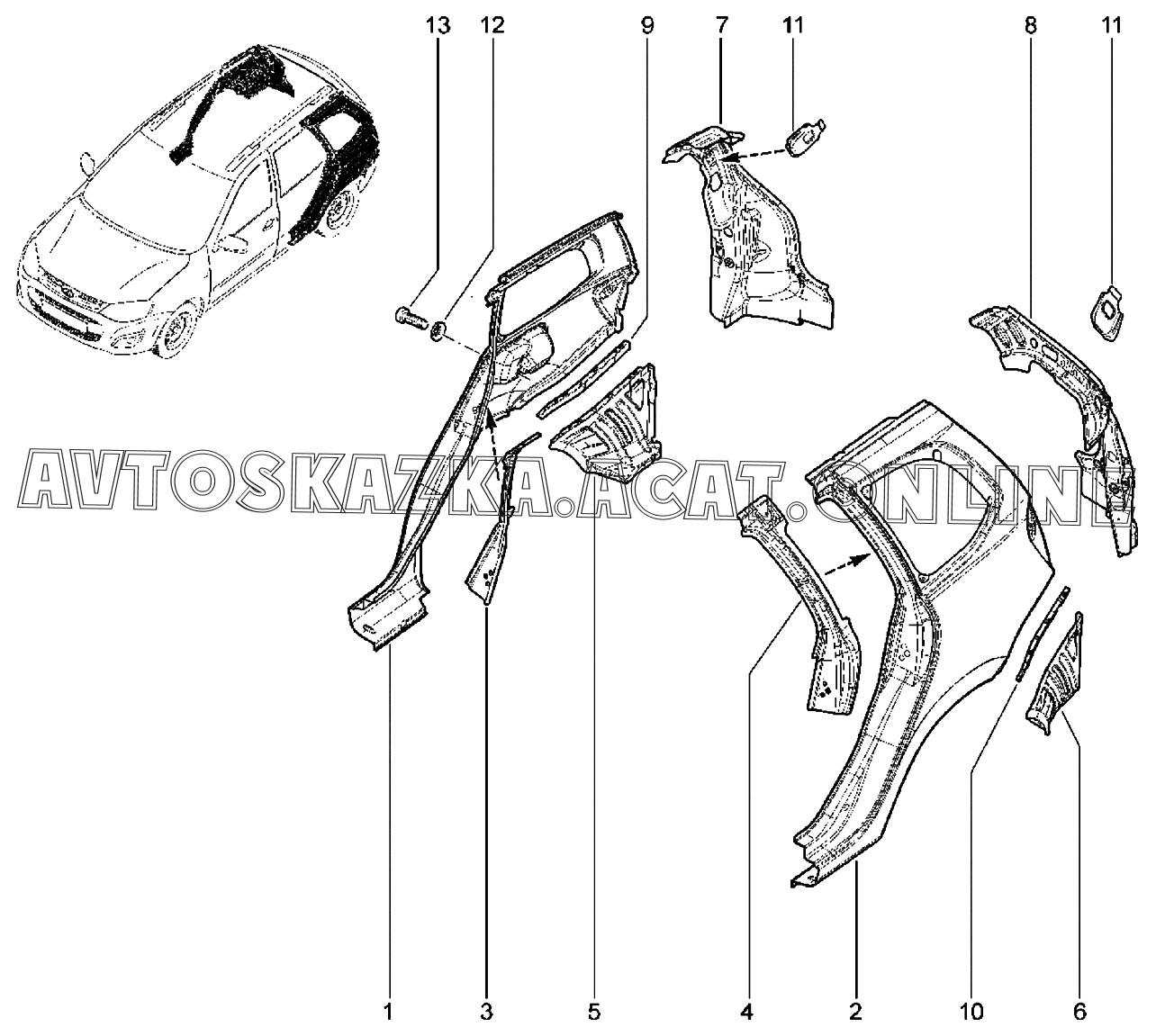 13 12 9 7 11 8 11

AVTOSKAZKA.ACAT.ONLINE

1 3 5 4 2 10 6