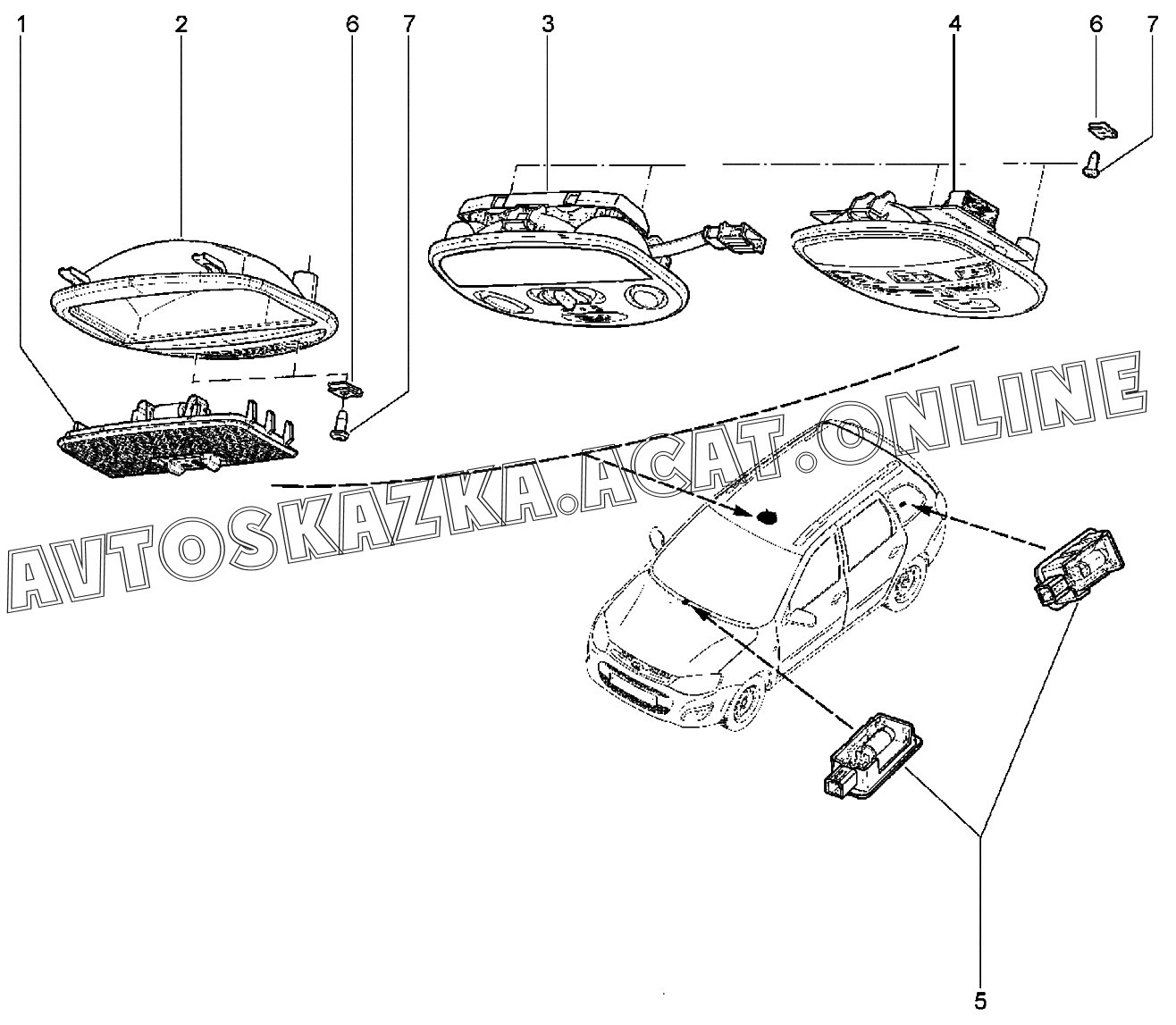 1 2 6 7 3 4 6 7

AVTOSKAZKA.ACAT.ONLINE

5