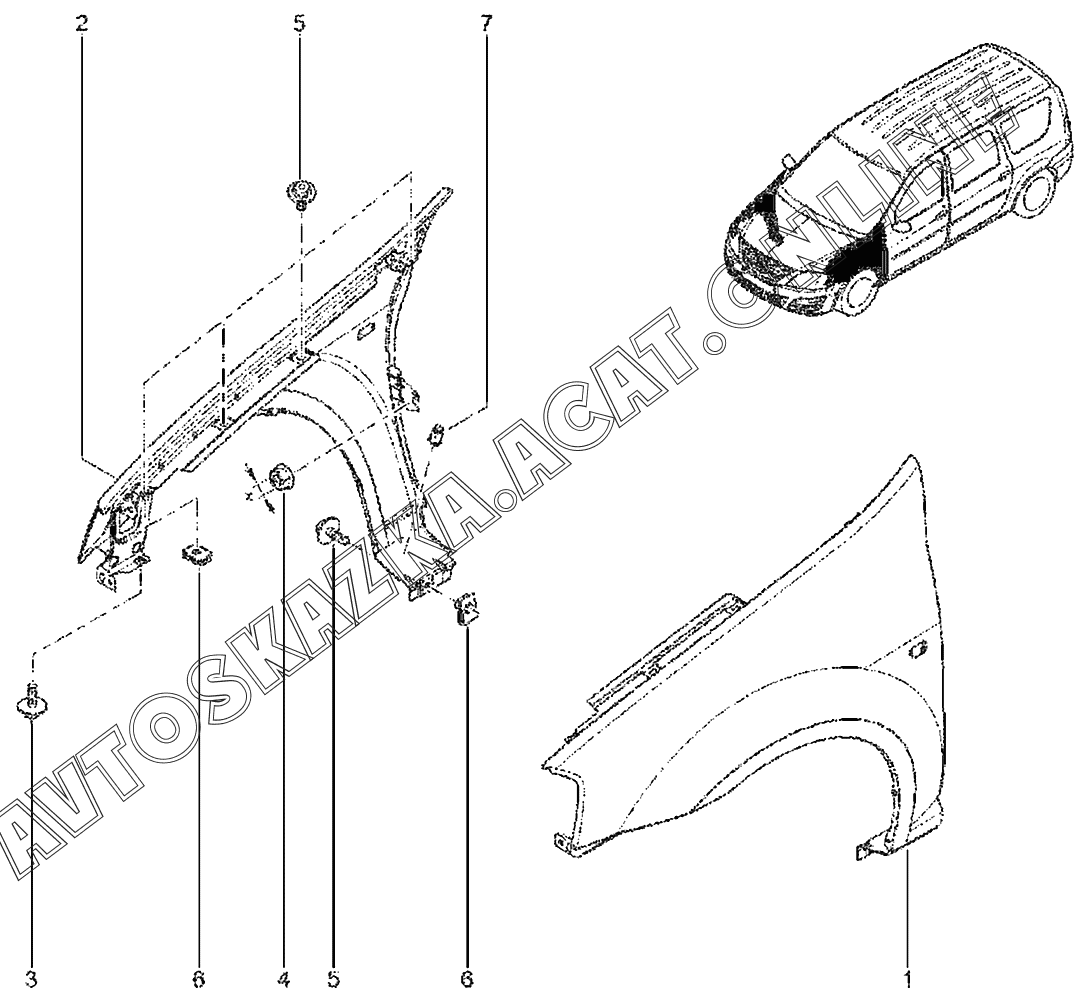 2
5
7
AVTOSKAZKA.ACAT.ONLINE
3
6
4
5
6
1