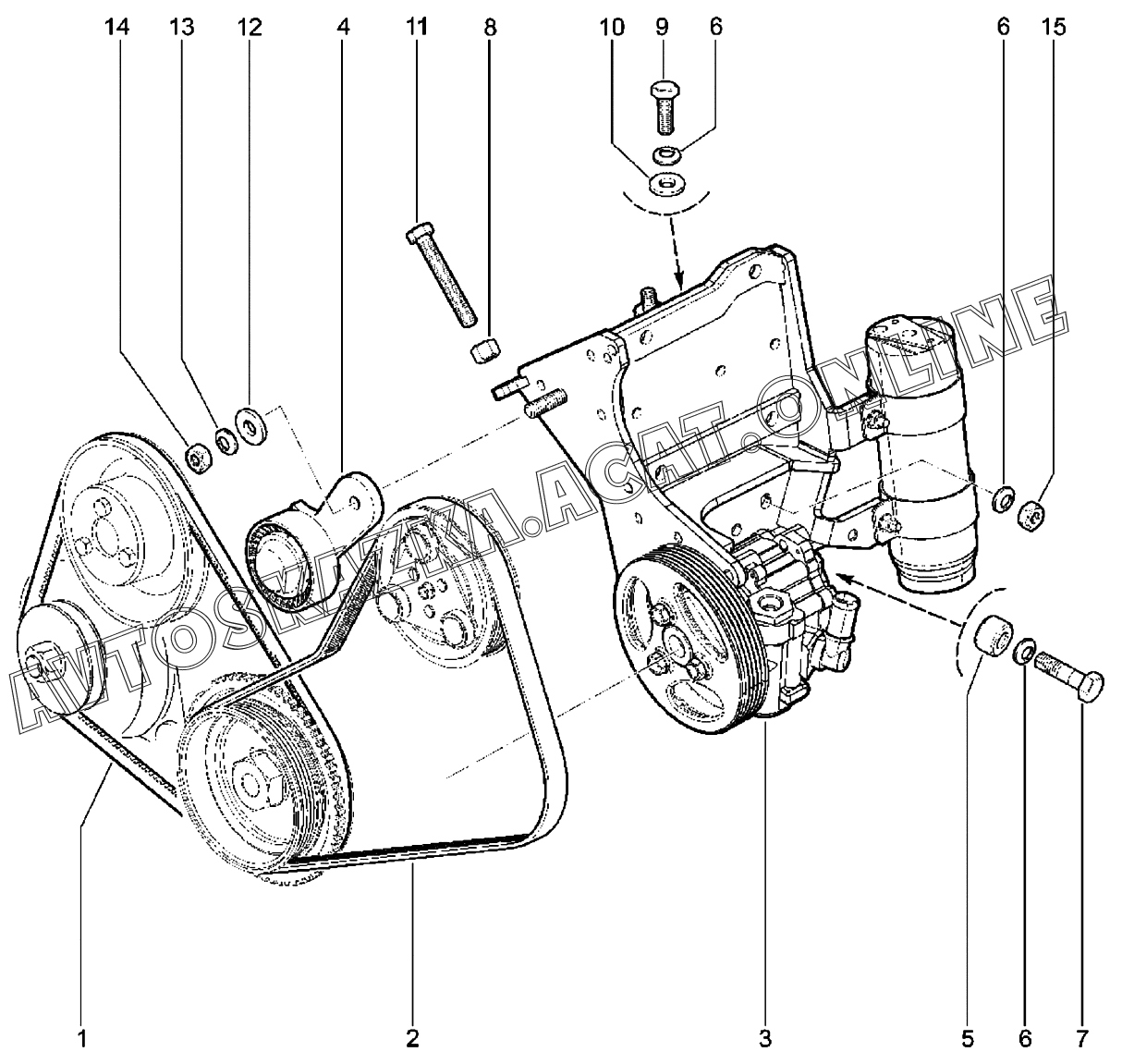 14 13 12 4 11 8 10 9 6 6 15

AVTOSKAZKA.ACAT.ONLINE

1 2 3 5 6 7