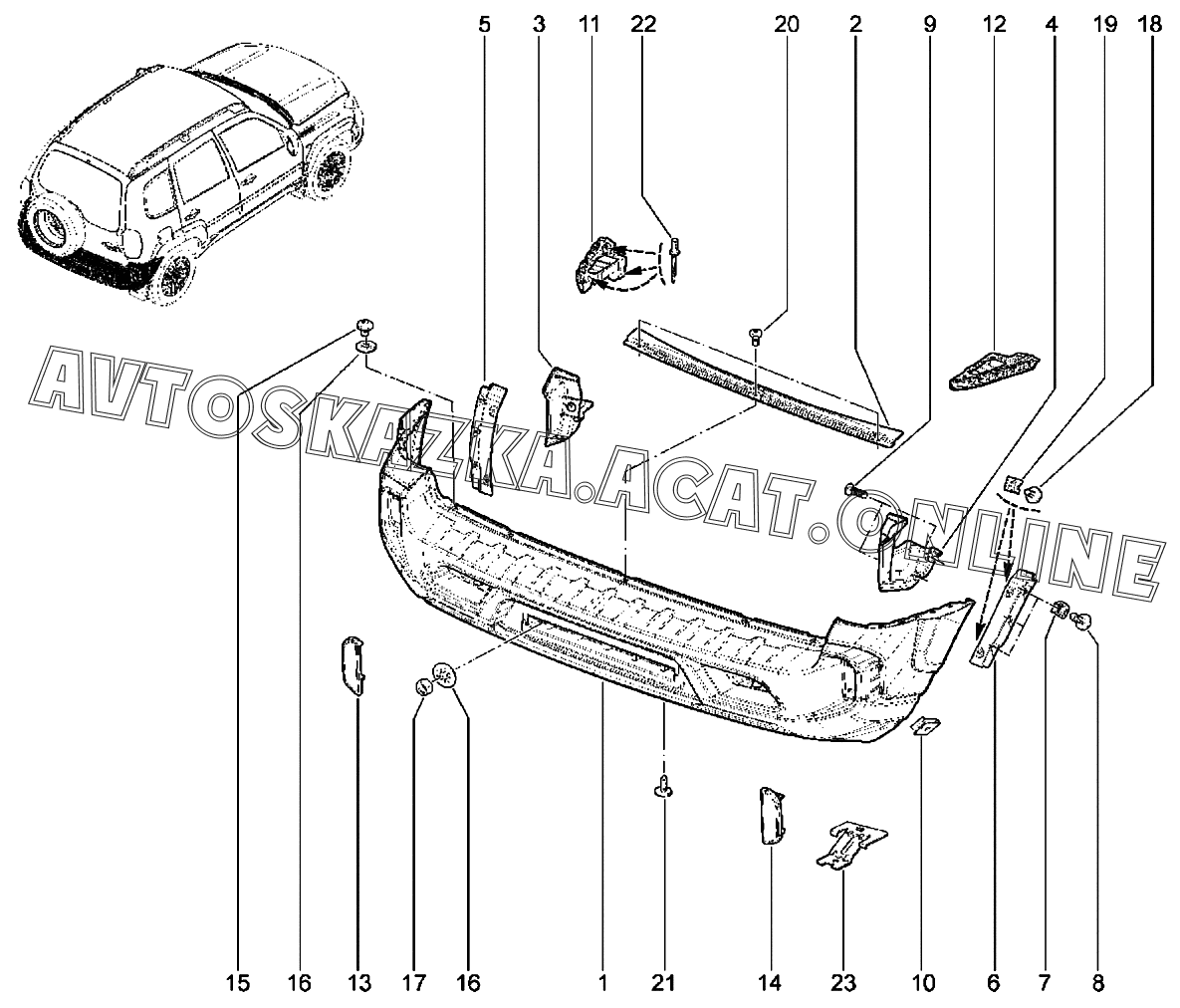 5 3 11 22 20 2 9 12 4 19 18

AVTOSKAZKA.ACAT.ONLINE

15 16 13 17 16 1 21 14 23 10 6 7 8