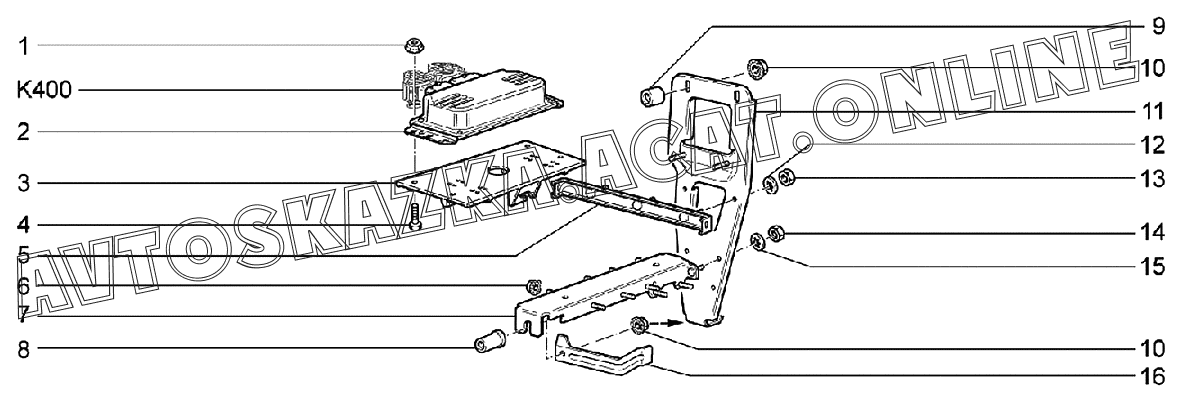 1
K400
2
3
4
5
6
7
8
9
10
11
12
13
14
15
10
16
AVTOSKAZKA.ACAT.ONLINE