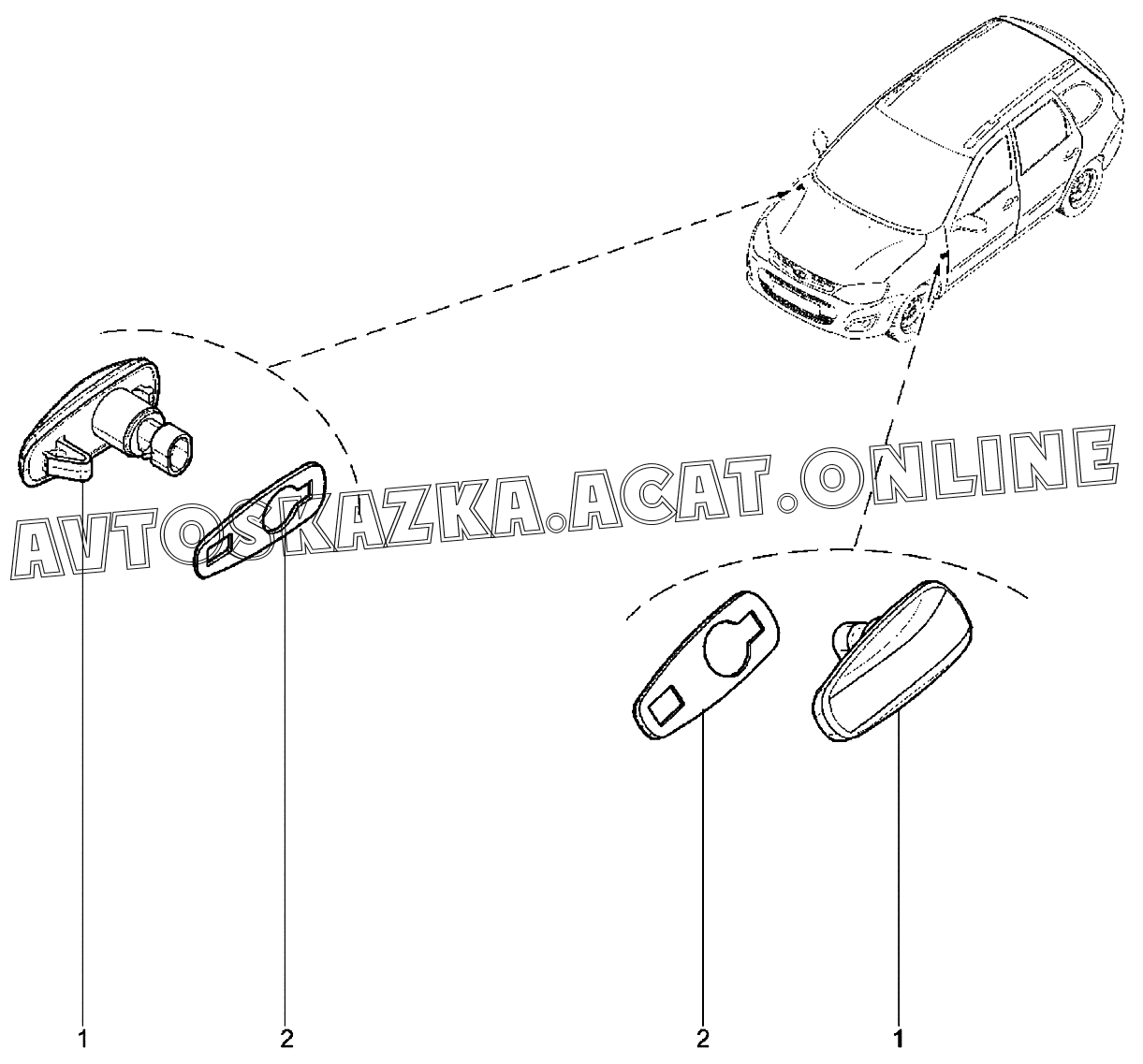 AVTOSKAZKA.ACAT.ONLINE

1

2

2

1