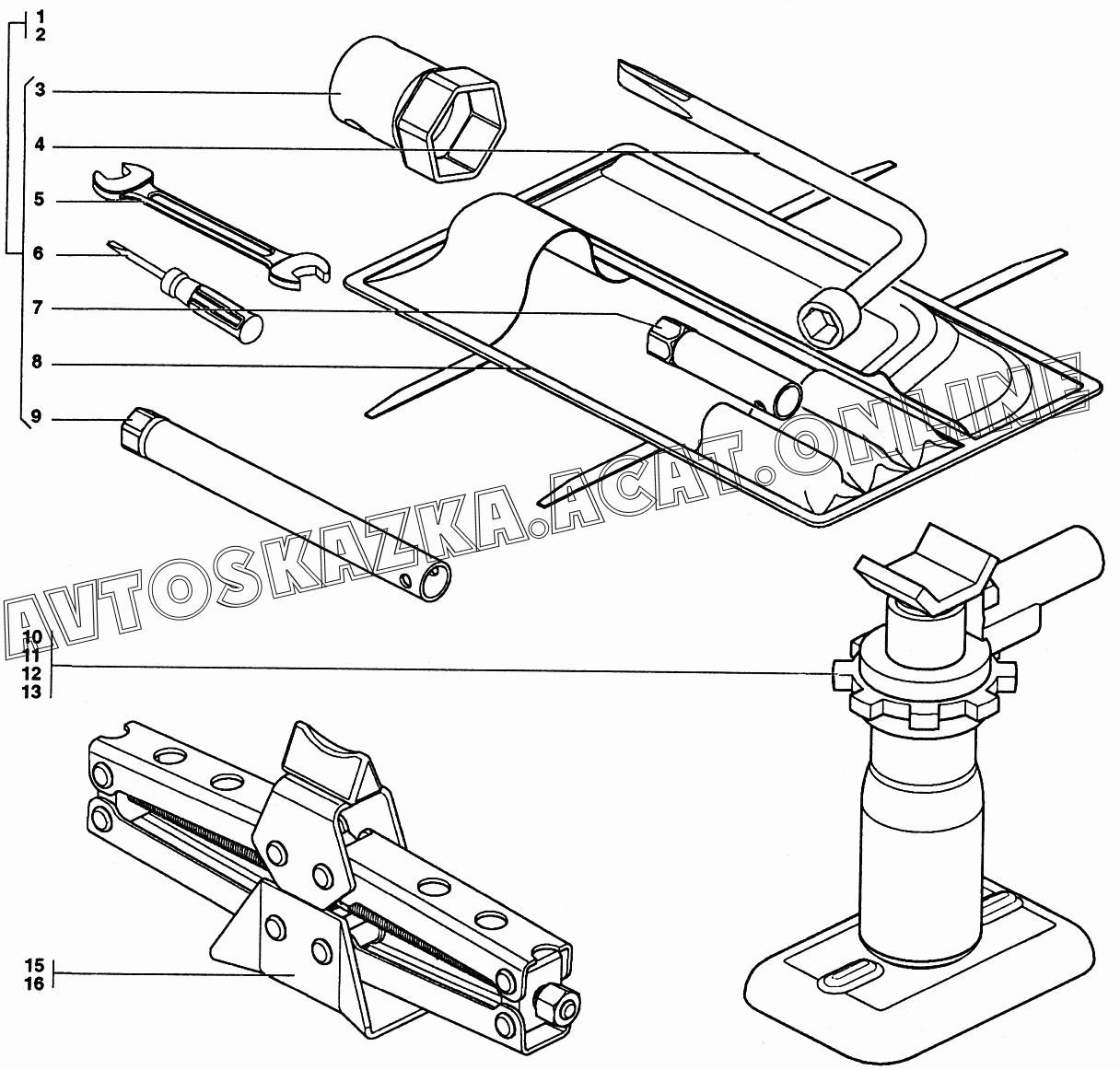 1
2
3
4
5
6
7
8
9
AVTOSKAZKA.ACAT.ONLINE
10
11
12
13
15
16