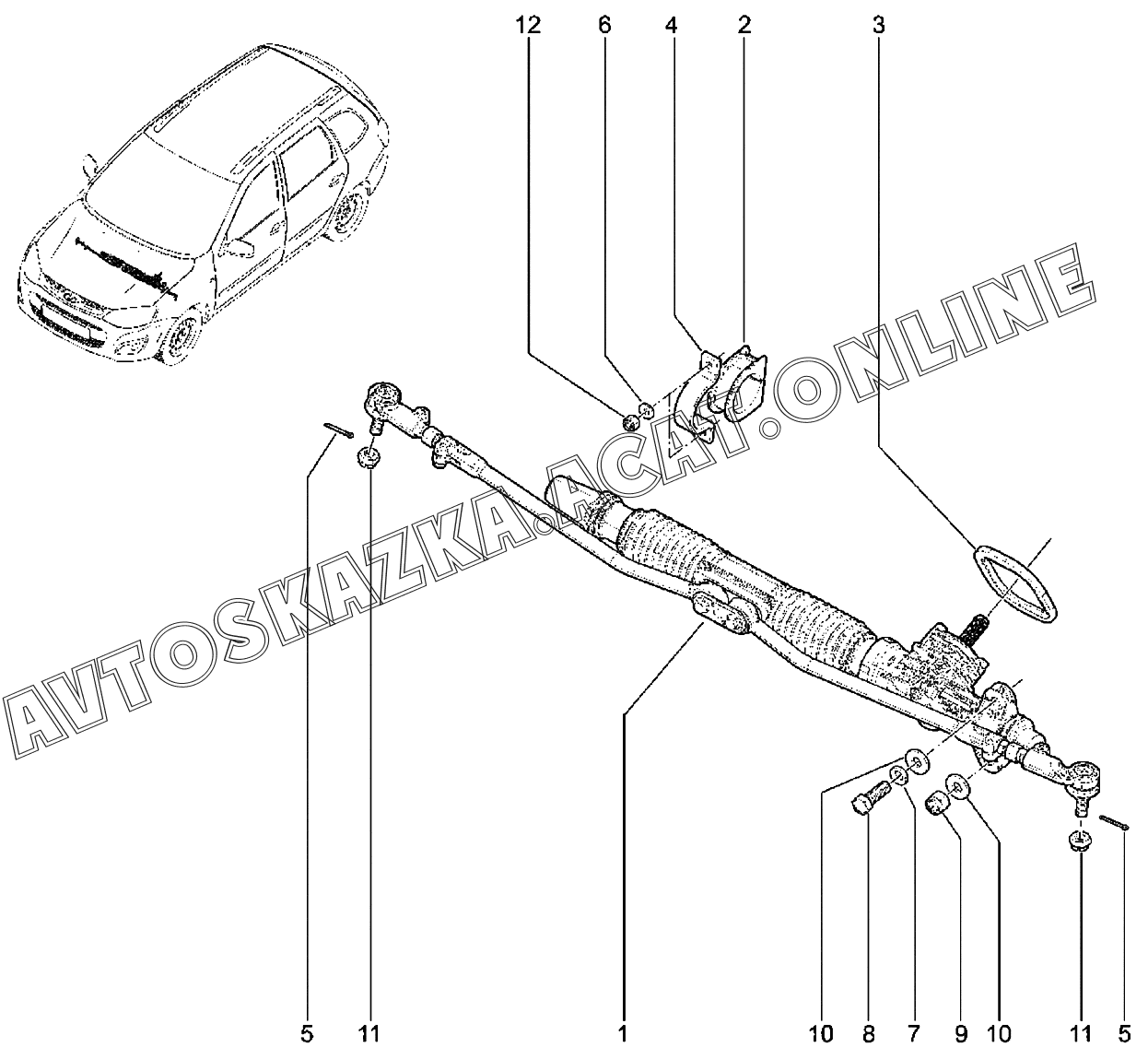 12 6 4 2 3

AVTOSKAZKA.ACAT.ONLINE

5 11 1 10 8 7 9 10 11 5