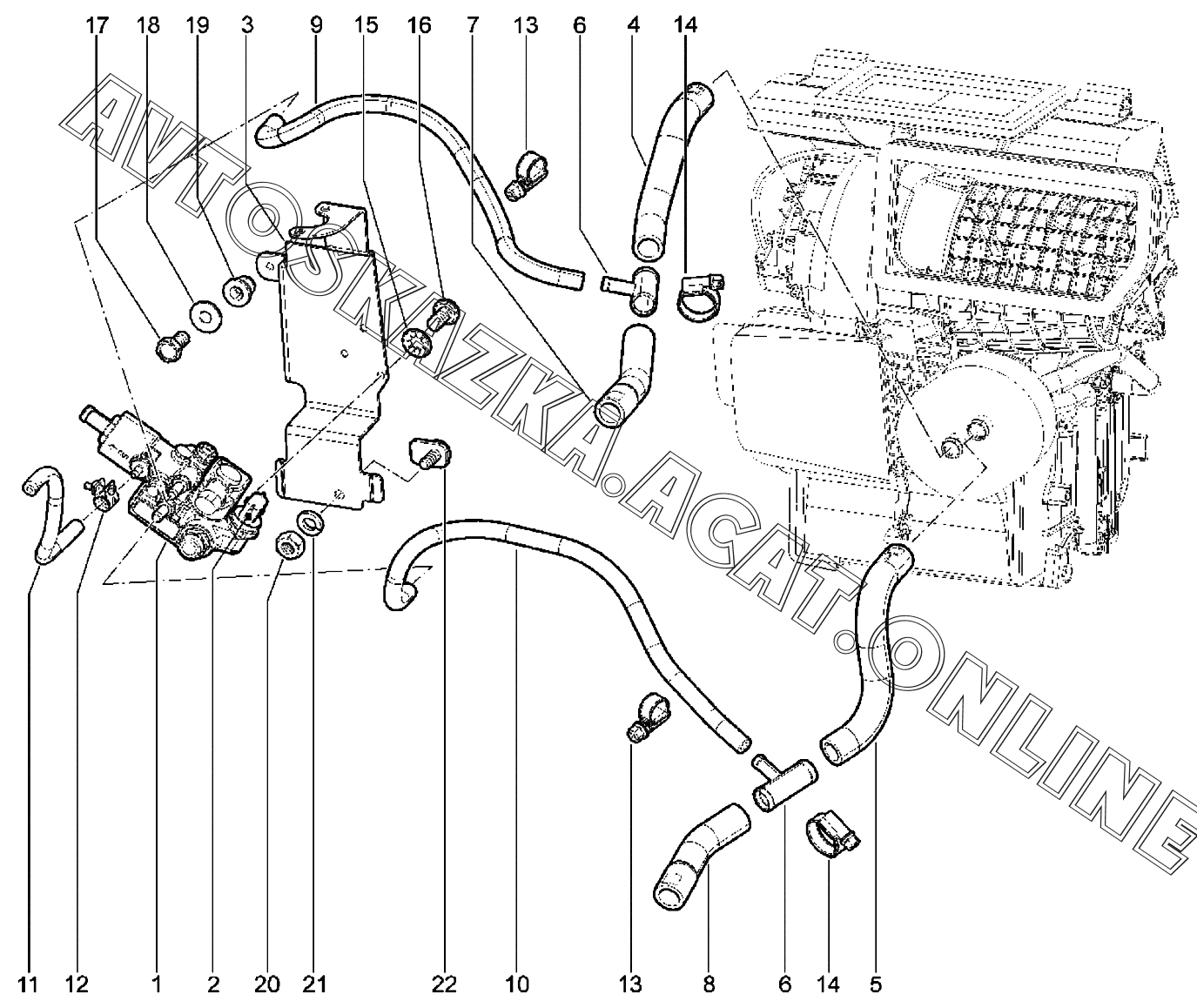 17 18 19 3 9 15 16 7 13 6 4 14

AVTOSKAZKA.ACAT.ONLINE

11 12 1 2 20 21 22 10 13 8 6 14 5