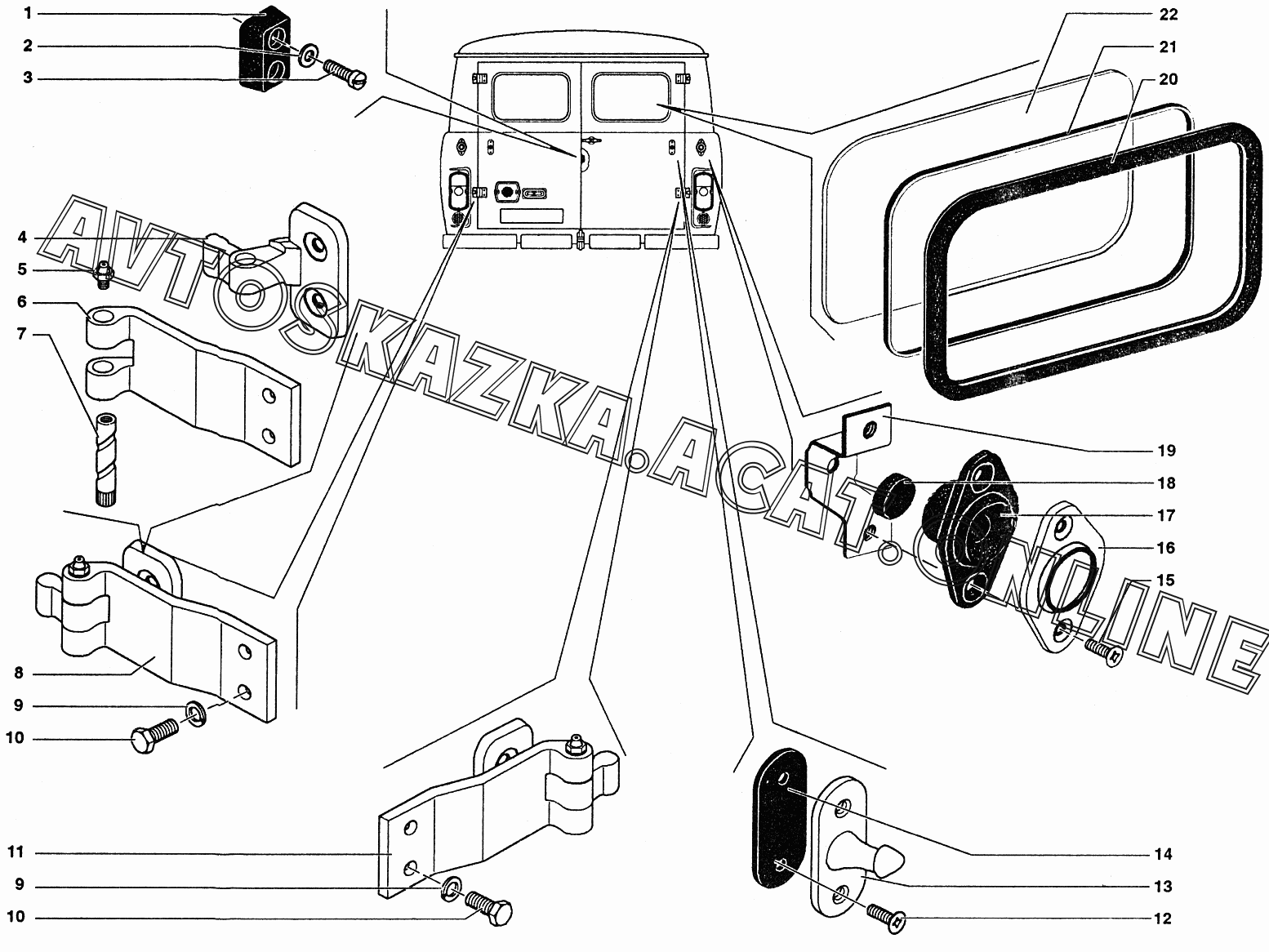 1
2
3
4
5
6
7
8
9
10
11
9
10
22
21
20
19
18
17
16
15
14
13
12
AVTOSKAZKA.ACAT.ONLINE