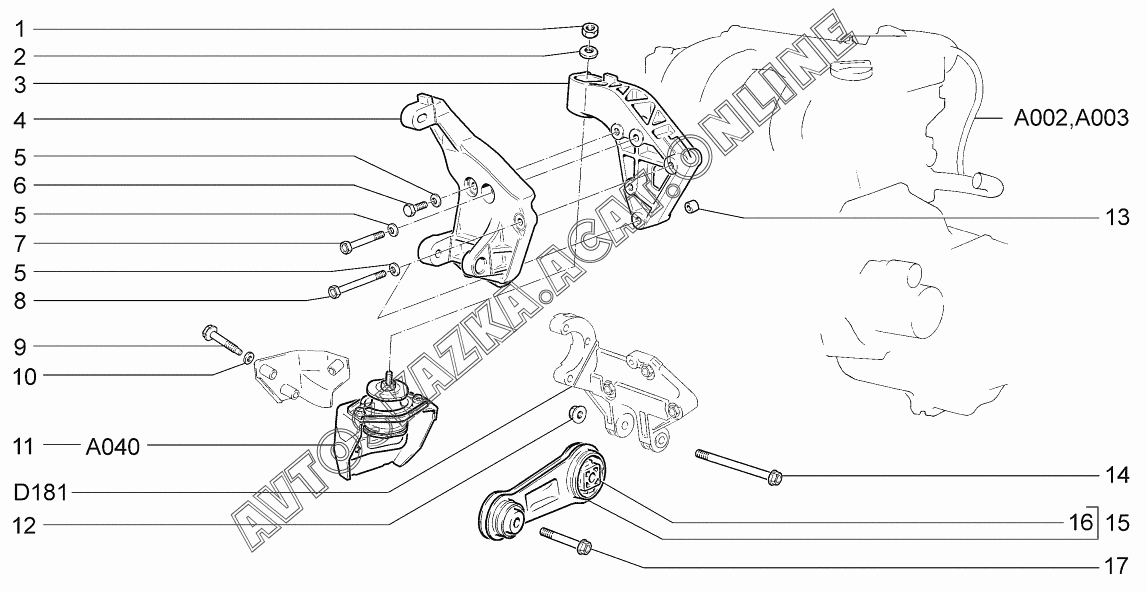 1
2
3
4
5
6
5
7
5
8
9
10
11 A040
D181
12
A002,A003
13
14
16 15
17
AVTOSKAZKA.ACAT.ONLINE