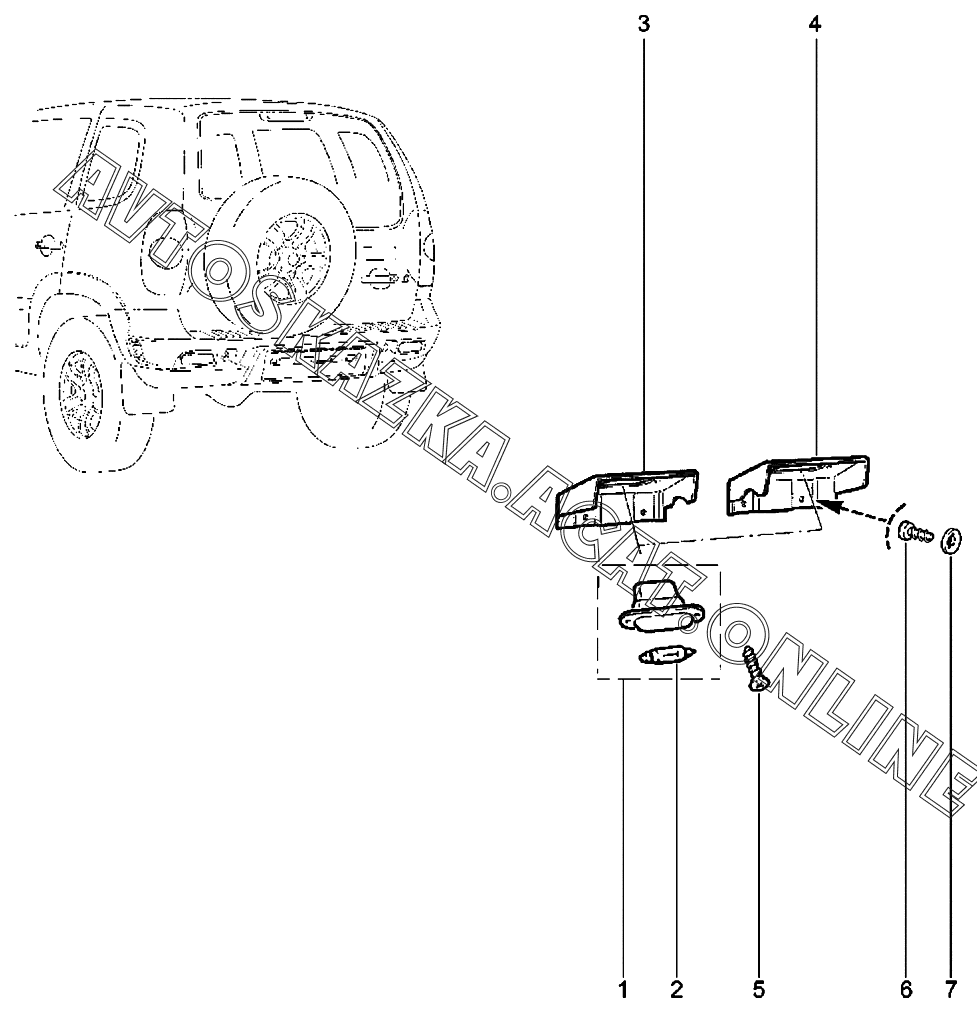 3
4
AVTOSKAZKA.ACAT.ONLINE
1
2
5
6
7