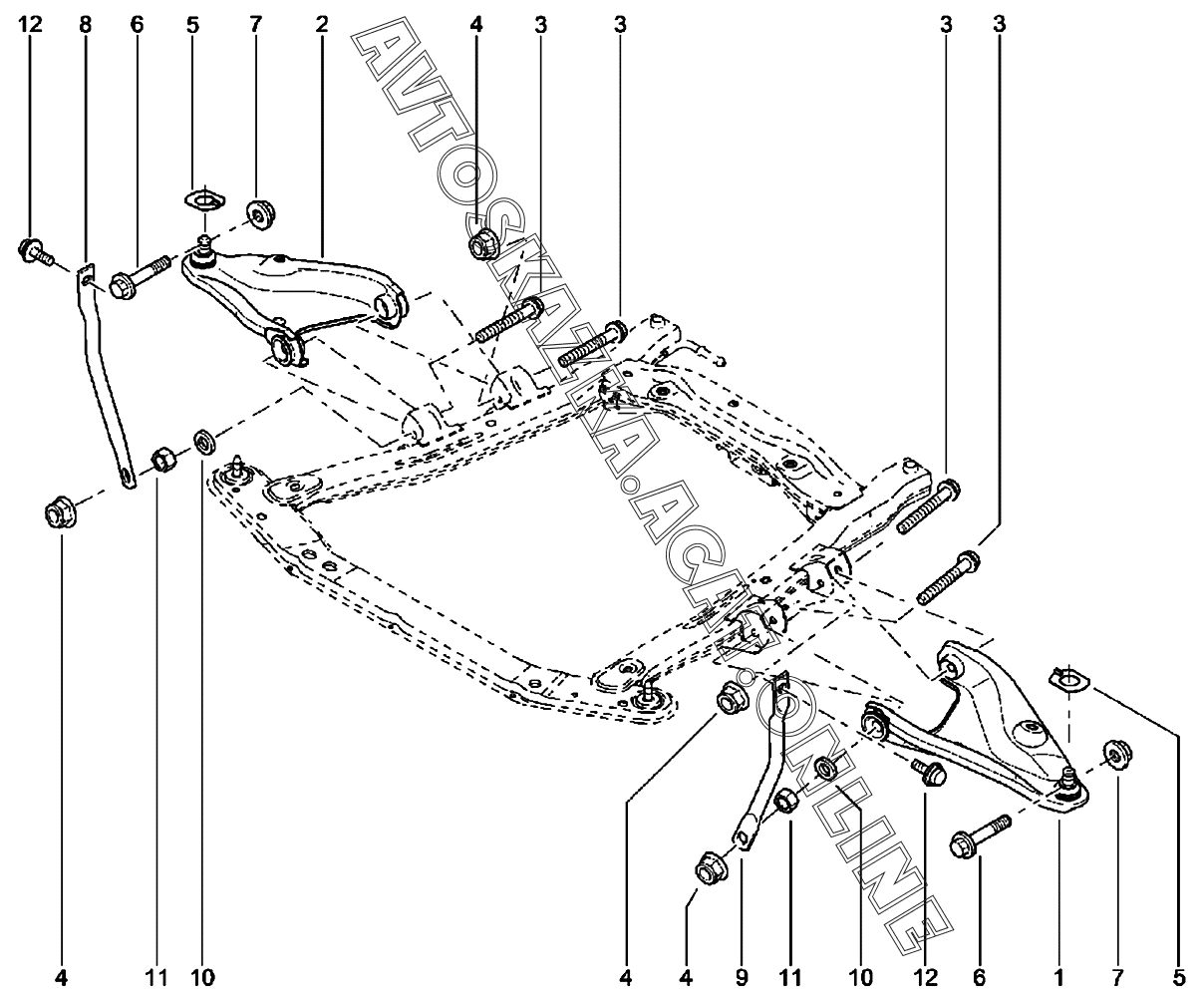 12 8 6 5 7 2 4 3 3 3 3

AVTOSKAZKA.ACAT.ONLINE

4 11 10 4 4 9 11 10 12 6 1 7 5